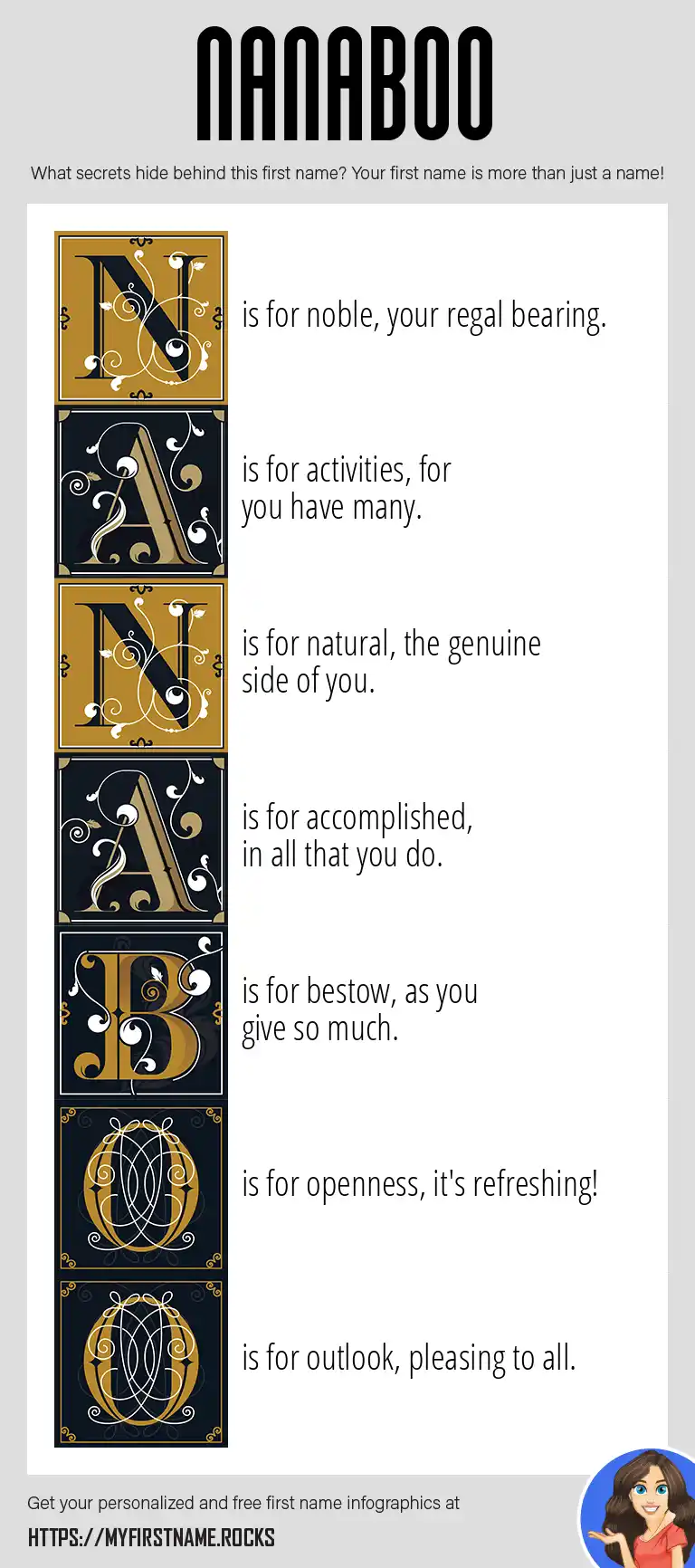 NANABOO

What secrets hide behind this first name? Your first name is more than just a name!

N is for noble, your regal bearing.

A is for activities, for you have many.

N is for natural, the genuine side of you.

A is for accomplished, in all that you do.

B is for bestow, as you give so much.

O is for openness, it's refreshing!

O is for outlook, pleasing to all.

Get your personalized and free first name infographics at

HTTPS://MYFIRSTNAME.ROCKS