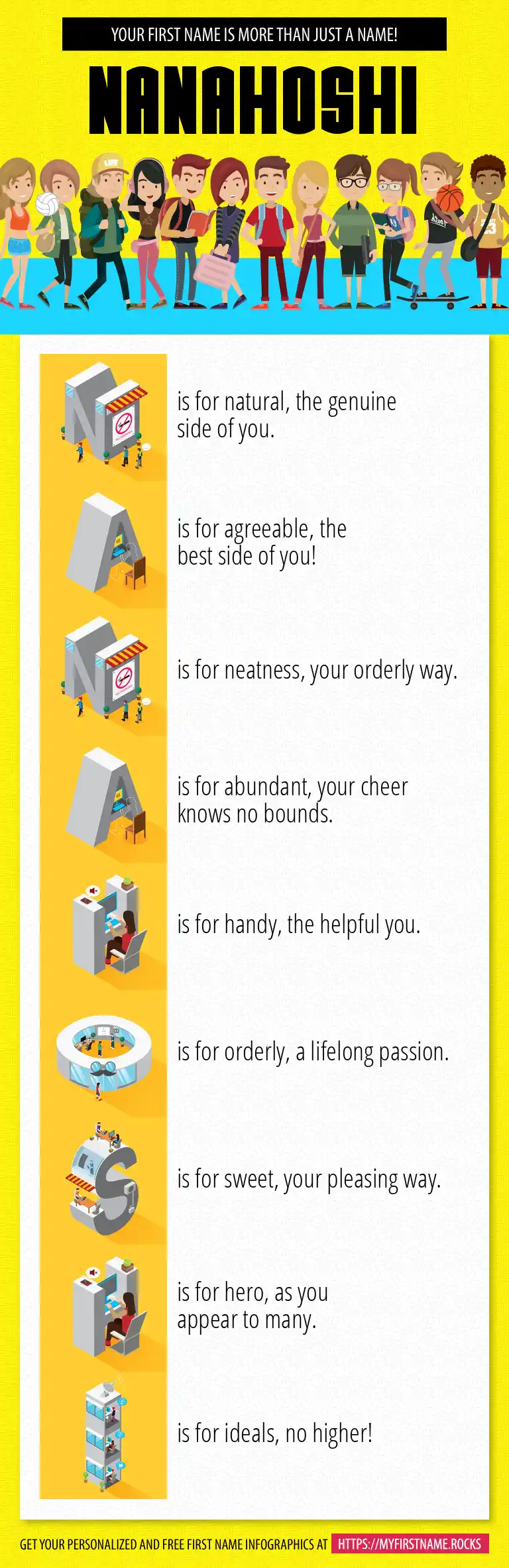 YOUR FIRST NAME IS MORE THAN JUST A NAME!

NANAHOSHI

N is for natural, the genuine side of you.

A is for agreeable, the best side of you!

N is for neatness, your orderly way.

A is for abundant, your cheer knows no bounds.

H is for handy, the helpful you.

O is for orderly, a lifelong passion.

S is for sweet, your pleasing way.

H is for hero, as you appear to many.

I is for ideals, no higher!

GET YOUR PERSONALIZED AND FREE FIRST NAME INFOGRAPHICS AT HTTPS://MYFIRSTNAME.ROCKS