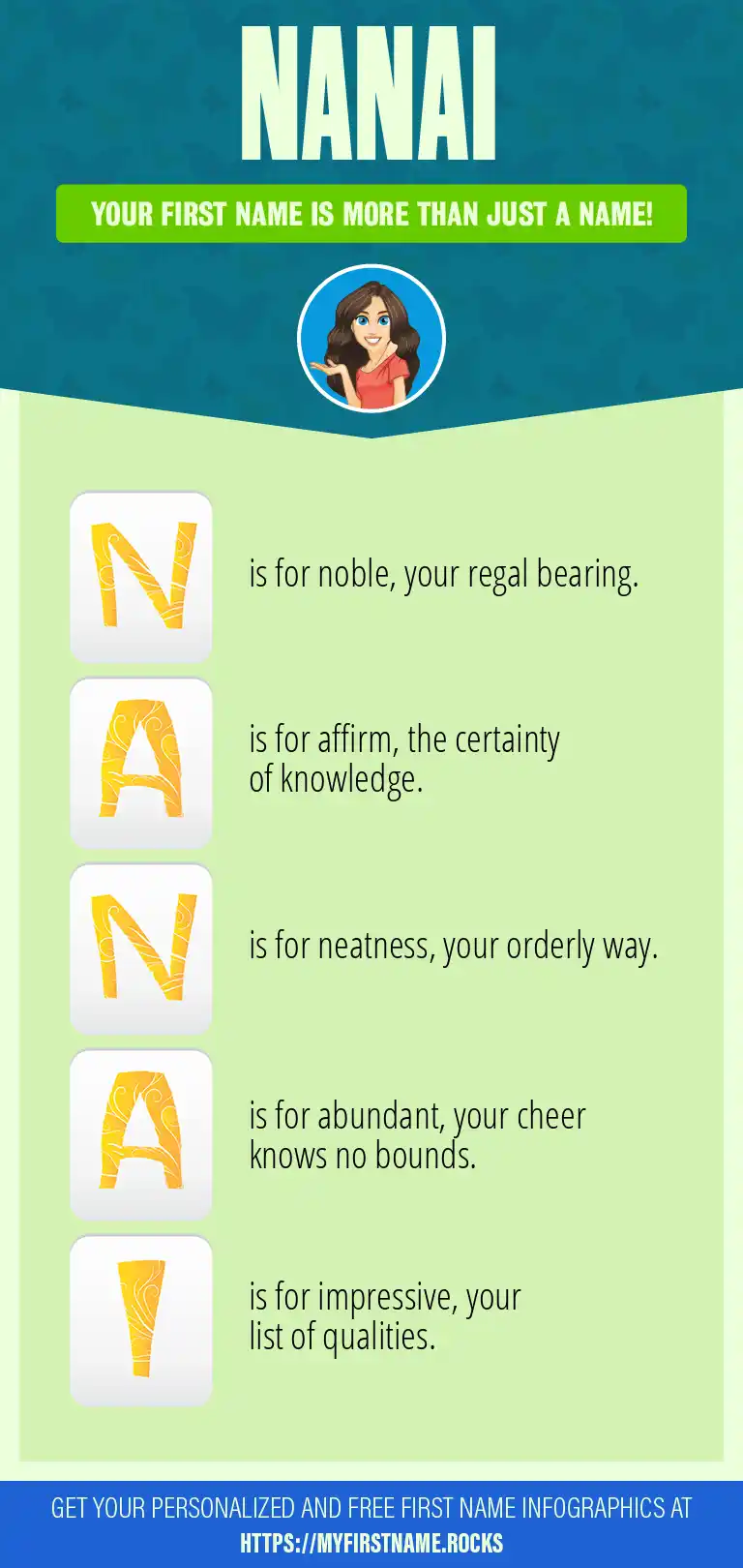 NANAI

YOUR FIRST NAME IS MORE THAN JUST A NAME!

N is for noble, your regal bearing.

A is for affirm, the certainty of knowledge.

N is for neatness, your orderly way.

A is for abundant, your cheer knows no bounds.

I is for impressive, your list of qualities.

GET YOUR PERSONALIZED AND FREE FIRST NAME INFOGRAPHICS AT HTTPS://MYFIRSTNAME.ROCKS