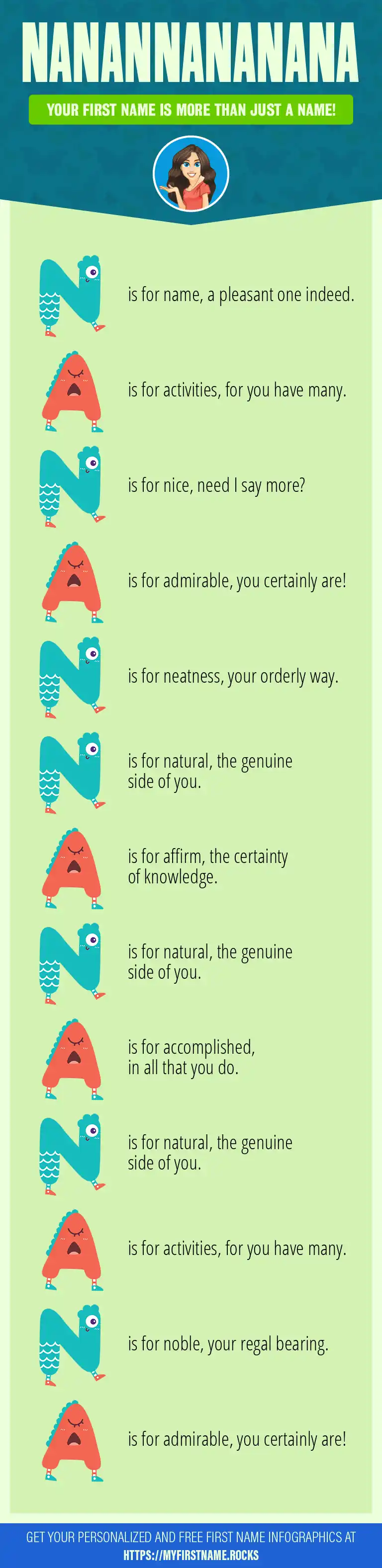 NANANNANANANA

YOUR FIRST NAME IS MORE THAN JUST A NAME!

N is for name, a pleasant one indeed.

A is for activities, for you have many.

N is for nice, need I say more?

A is for admirable, you certainly are!

N is for neatness, your orderly way.

N is for natural, the genuine side of you.

A is for affirm, the certainty of knowledge.

N is for natural, the genuine side of you.

A is for accomplished, in all that you do.

N is for natural, the genuine side of you.

A is for activities, for you have many.

N is for noble, your regal bearing.

A is for admirable, you certainly are!

GET YOUR PERSONALIZED AND FREE FIRST NAME INFOGRAPHICS AT HTTPS://MYFIRSTNAME.ROCKS