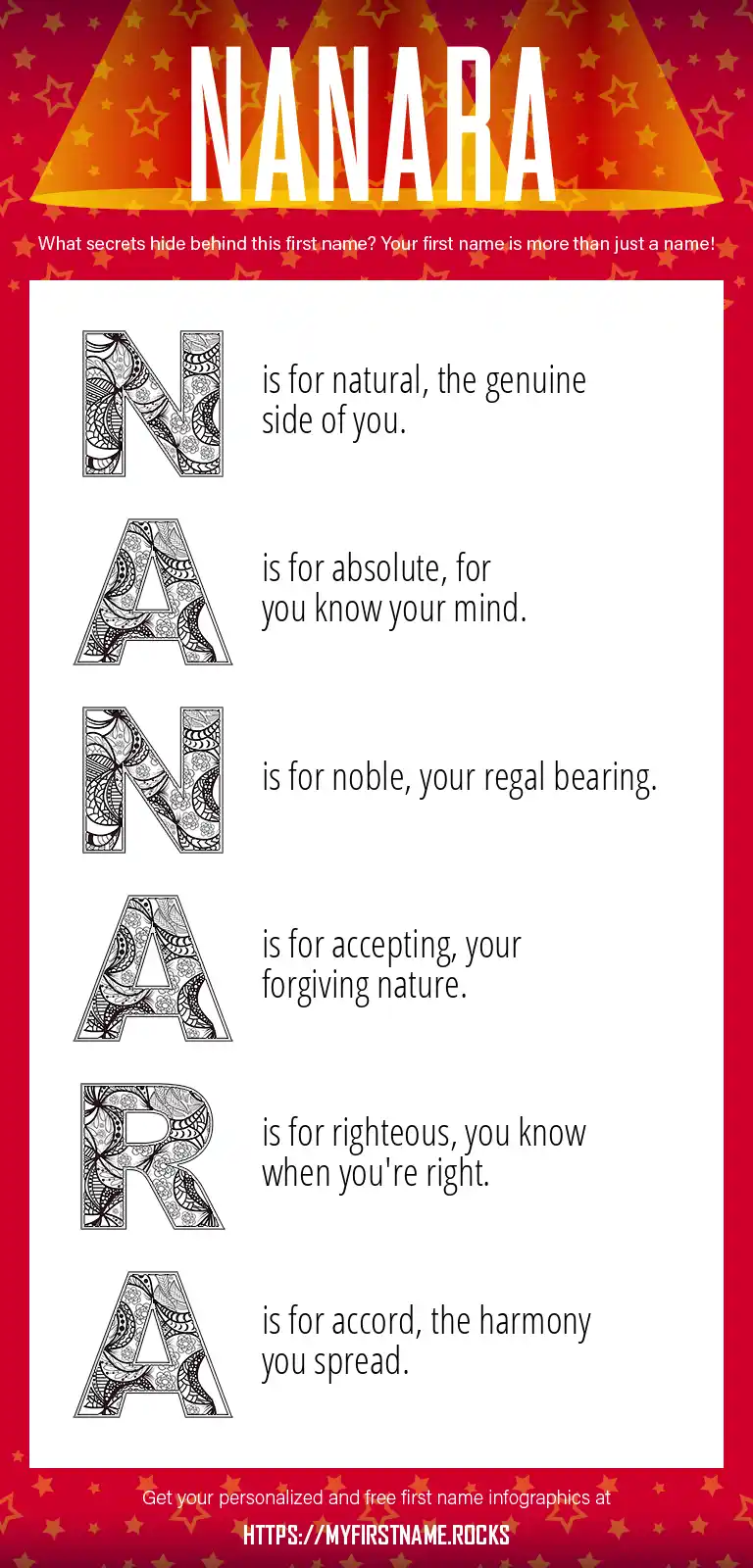 NANARA

What secrets hide behind this first name? Your first name is more than just a name!

N is for natural, the genuine side of you.

A is for absolute, for you know your mind.

N is for noble, your regal bearing.

A is for accepting, your forgiving nature.

R is for righteous, you know when you're right.

A is for accord, the harmony you spread.

Get your personalized and free first name infographics at

HTTPS://MYFIRSTNAME.ROCKS