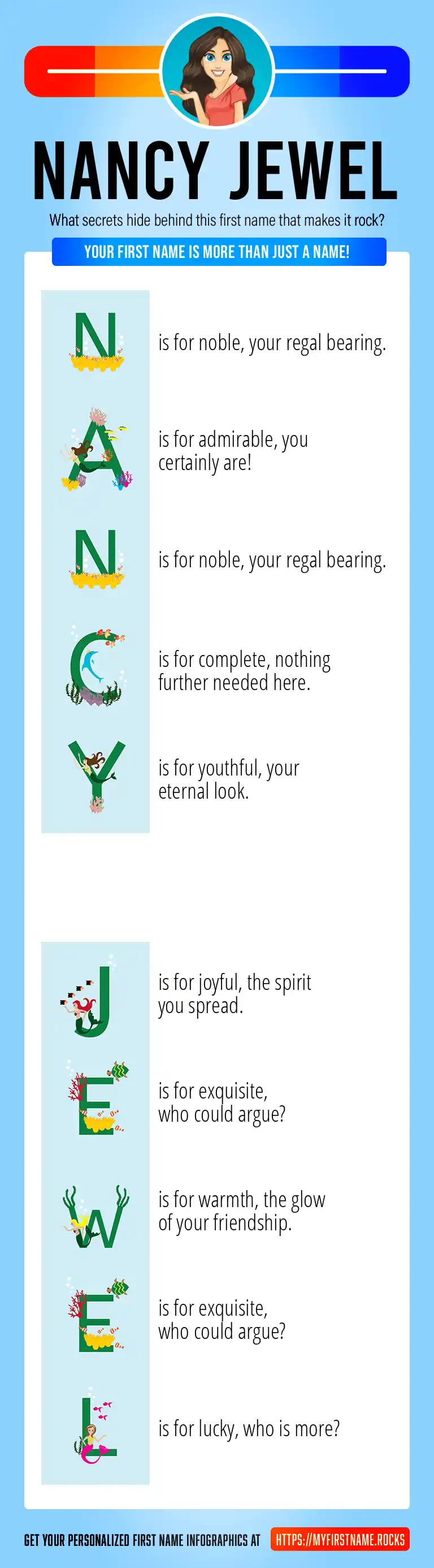 NANCY JEWEL

What secrets hide behind this first name that makes it rock?

YOUR FIRST NAME IS MORE THAN JUST A NAME!

N is for noble, your regal bearing.

A is for admirable, you certainly are!

N is for noble, your regal bearing.

C is for complete, nothing further needed here.

Y is for youthful, your eternal look.

J is for joyful, the spirit you spread.

E is for exquisite, who could argue?

W is for warmth, the glow of your friendship.

E is for exquisite, who could argue?

L is for lucky, who is more?

GET YOUR PERSONALIZED FIRST NAME INFOGRAPHICS AT HTTPS://MYFIRSTNAME.ROCKS