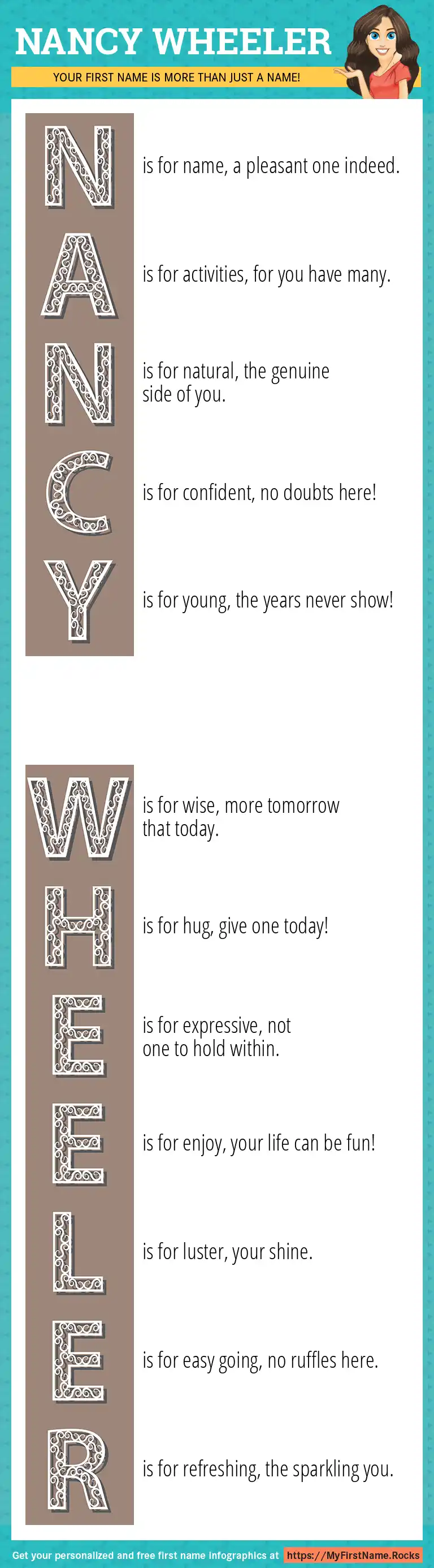 NANCY WHEELER

YOUR FIRST NAME IS MORE THAN JUST A NAME!

N is for name, a pleasant one indeed.

A is for activities, for you have many.

N is for natural, the genuine side of you.

C is for confident, no doubts here!

Y is for young, the years never show!

W is for wise, more tomorrow that today.

H is for hug, give one today!

E is for expressive, not one to hold within.

E is for enjoy, your life can be fun!

L is for luster, your shine.

E is for easy going, no ruffles here.

R is for refreshing, the sparkling you.

Get your personalized and free first name infographics at https://MyFirstName.Rocks