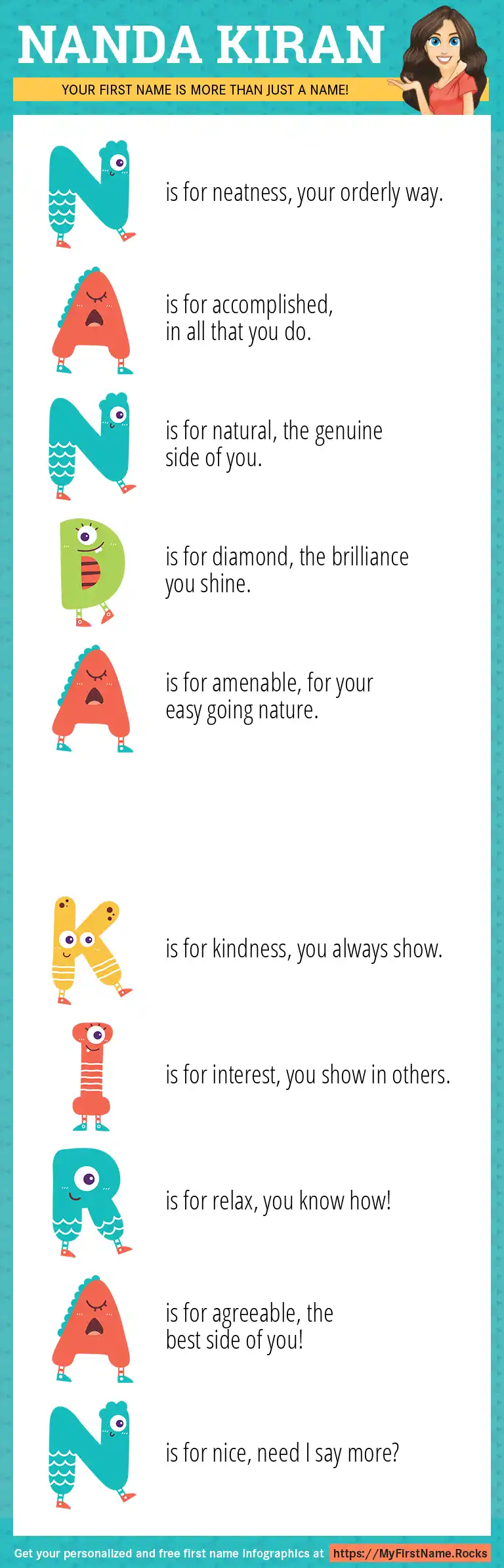 NANDA KIRAN

YOUR FIRST NAME IS MORE THAN JUST A NAME!

N is for neatness, your orderly way.

A is for accomplished, in all that you do.

N is for natural, the genuine side of you.

D is for diamond, the brilliance you shine.

A is for amenable, for your easy going nature.

K is for kindness, you always show.

I is for interest, you show in others.

R is for relax, you know how!

A is for agreeable, the best side of you!

N is for nice, need I say more?

Get your personalized and free first name infographics at https://MyFirstName.Rocks