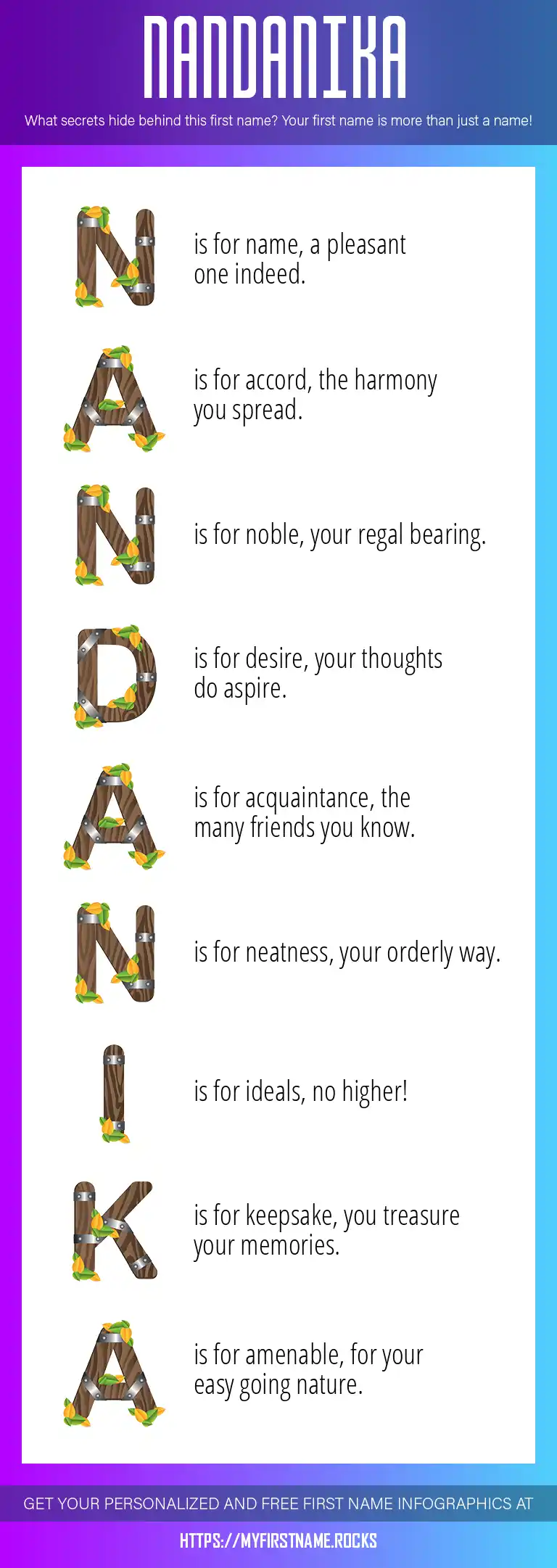 NANDANIKA

What secrets hide behind this first name? Your first name is more than just a name!

N is for name, a pleasant one indeed.

A is for accord, the harmony you spread.

N is for noble, your regal bearing.

D is for desire, your thoughts do aspire.

A is for acquaintance, the many friends you know.

N is for neatness, your orderly way.

I is for ideals, no higher!

K is for keepsake, you treasure your memories.

A is for amenable, for your easy going nature.

GET YOUR PERSONALIZED AND FREE FIRST NAME INFOGRAPHICS AT

HTTPS://MYFIRSTNAME.ROCKS