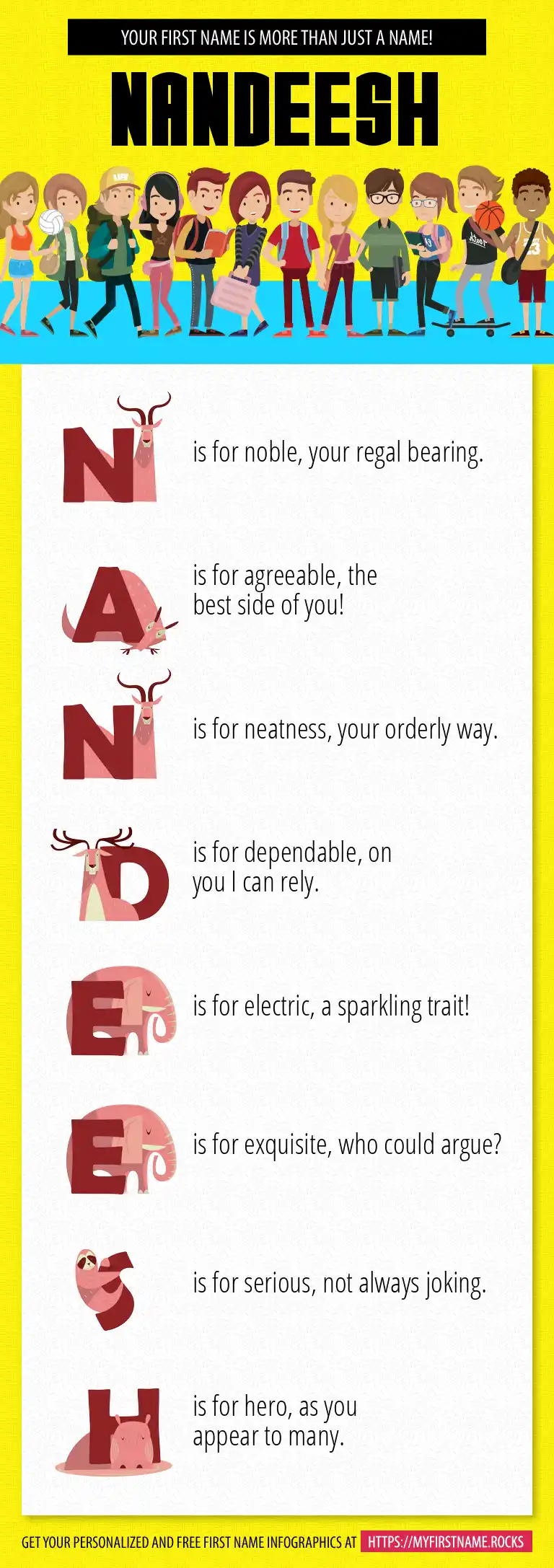 YOUR FIRST NAME IS MORE THAN JUST A NAME!

NANDEESH

N is for noble, your regal bearing.

A is for agreeable, the best side of you!

N is for neatness, your orderly way.

D is for dependable, on you I can rely.

E is for electric, a sparkling trait!

E is for exquisite, who could argue?

S is for serious, not always joking.

H is for hero, as you appear to many.

GET YOUR PERSONALIZED AND FREE FIRST NAME INFOGRAPHICS AT HTTPS://MYFIRSTNAME.ROCKS