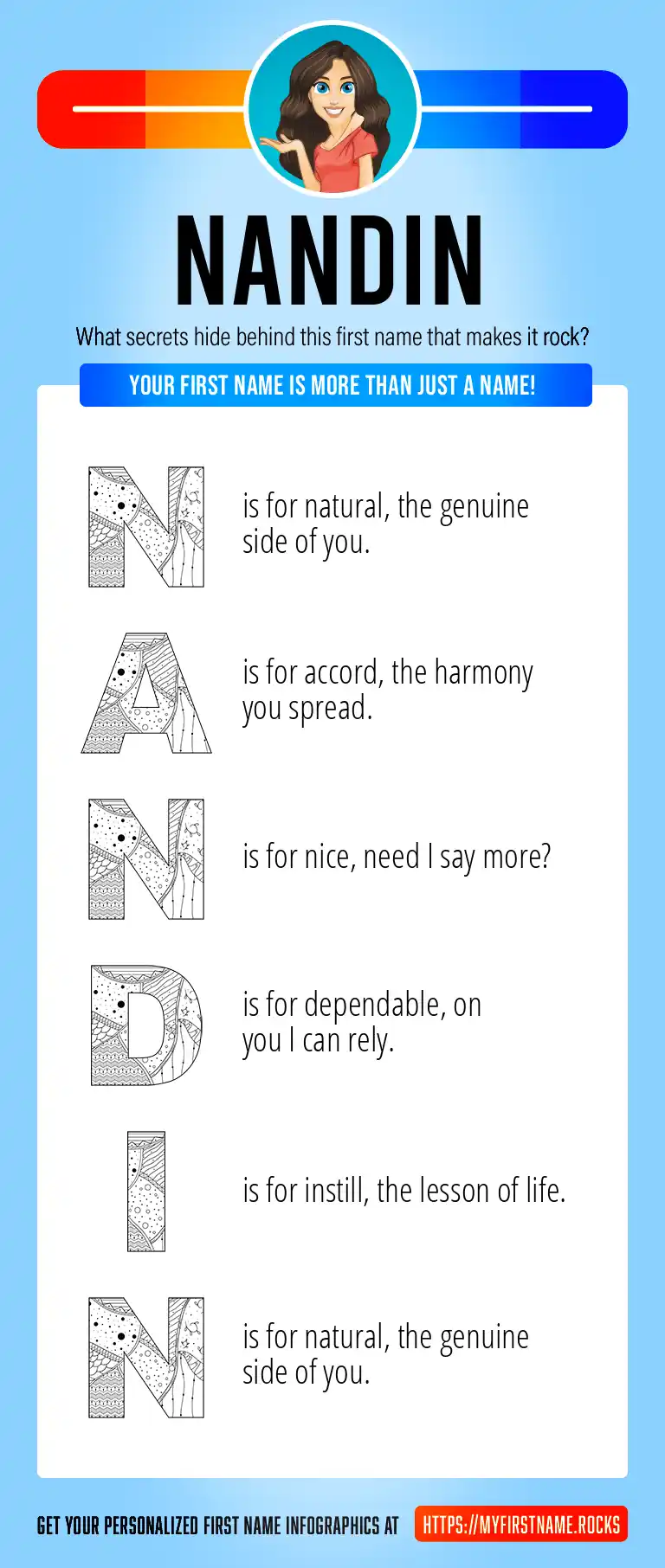 NANDIN

What secrets hide behind this first name that makes it rock?

YOUR FIRST NAME IS MORE THAN JUST A NAME!

N is for natural, the genuine side of you.

A is for accord, the harmony you spread.

N is for nice, need I say more?

D is for dependable, on you I can rely.

I is for instill, the lesson of life.

N is for natural, the genuine side of you.

GET YOUR PERSONALIZED FIRST NAME INFOGRAPHICS AT HTTPS://MYFIRSTNAME.ROCKS