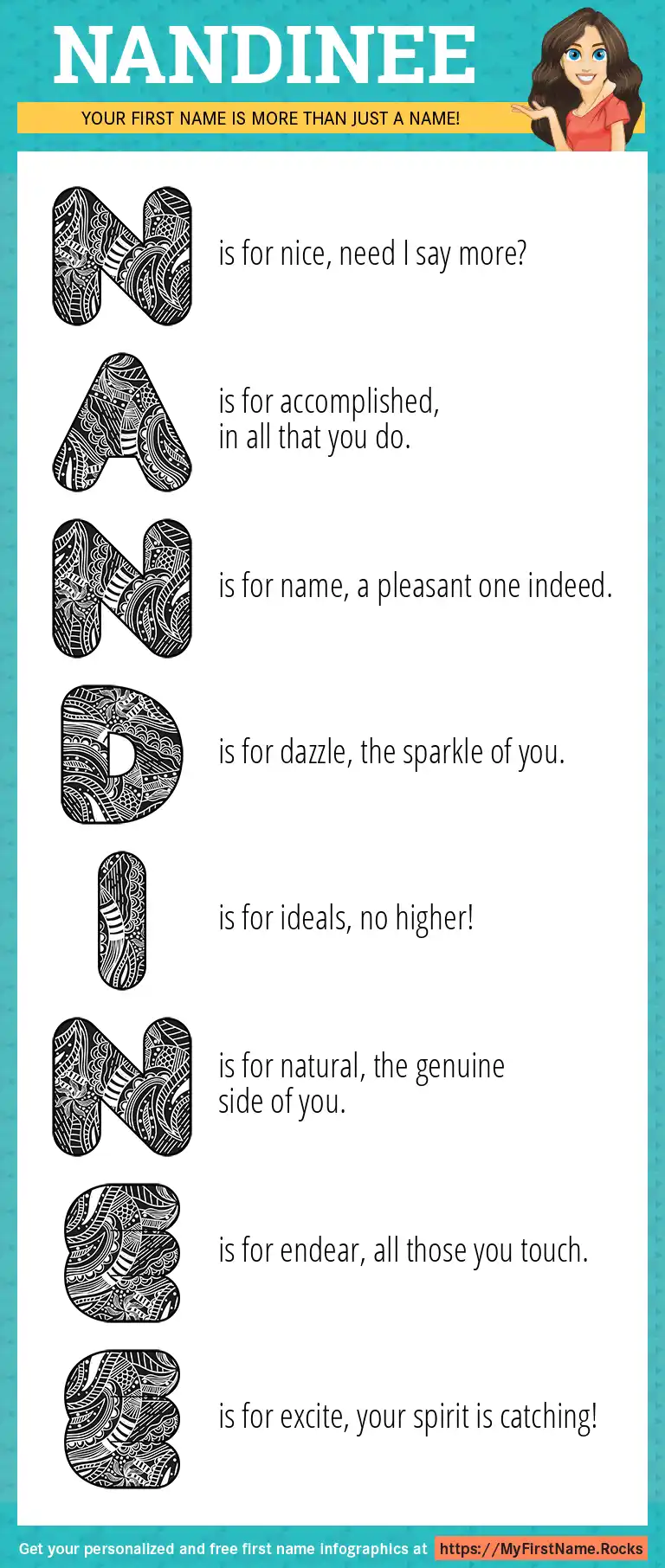 NANDINEE

YOUR FIRST NAME IS MORE THAN JUST A NAME!

N is for nice, need I say more?

A is for accomplished, in all that you do.

N is for name, a pleasant one indeed.

D is for dazzle, the sparkle of you.

I is for ideals, no higher!

N is for natural, the genuine side of you.

E is for endear, all those you touch.

E is for excite, your spirit is catching!

Get your personalized and free first name infographics at https://MyFirstName.Rocks