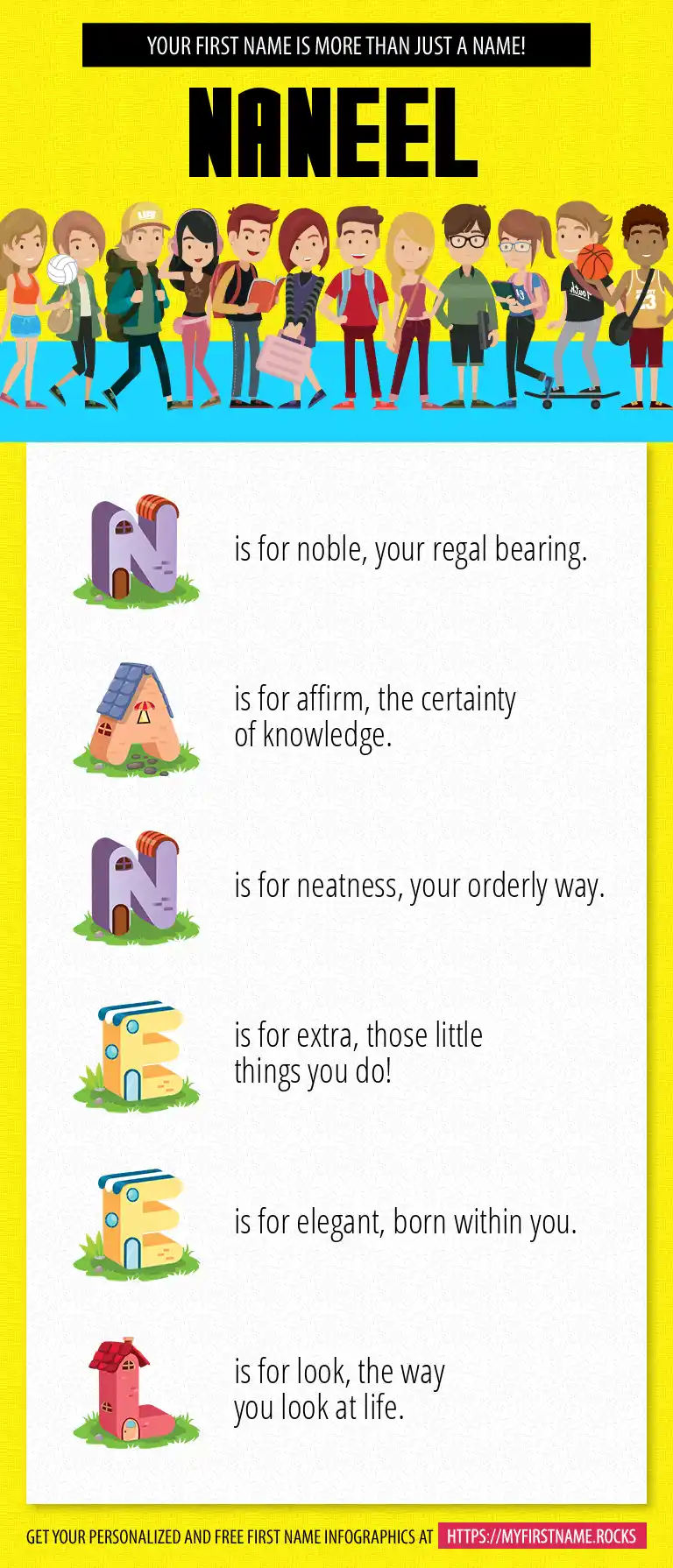 YOUR FIRST NAME IS MORE THAN JUST A NAME!

NANEEL

N is for noble, your regal bearing.

A is for affirm, the certainty of knowledge.

N is for neatness, your orderly way.

E is for extra, those little things you do!

E is for elegant, born within you.

L is for look, the way you look at life.

GET YOUR PERSONALIZED AND FREE FIRST NAME INFOGRAPHICS AT HTTPS://MYFIRSTNAME.ROCKS