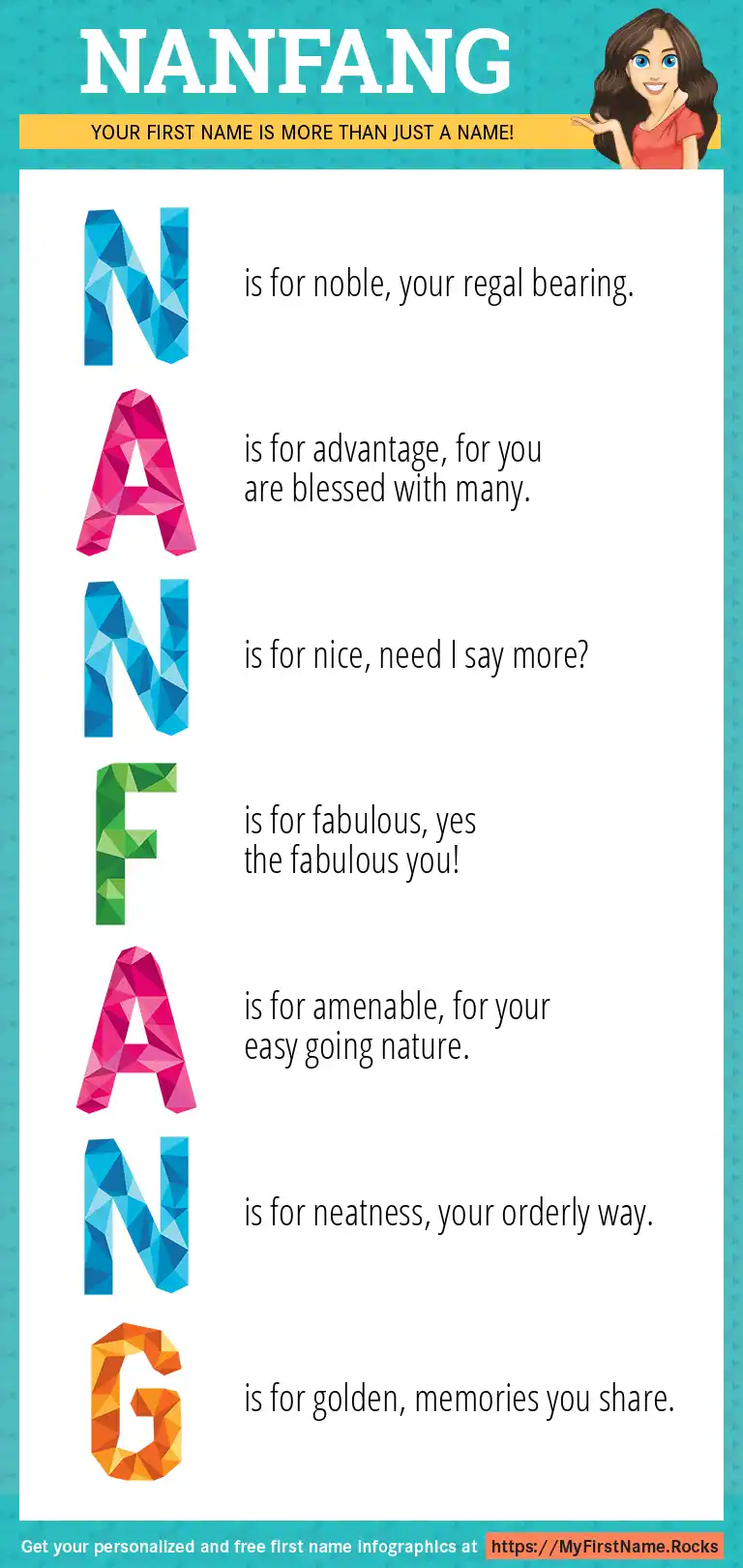 NANFANG

YOUR FIRST NAME IS MORE THAN JUST A NAME!

N is for noble, your regal bearing.

A is for advantage, for you are blessed with many.

N is for nice, need I say more?

F is for fabulous, yes the fabulous you!

A is for amenable, for your easy going nature.

N is for neatness, your orderly way.

G is for golden, memories you share.

Get your personalized and free first name infographics at https://MyFirstName.Rocks