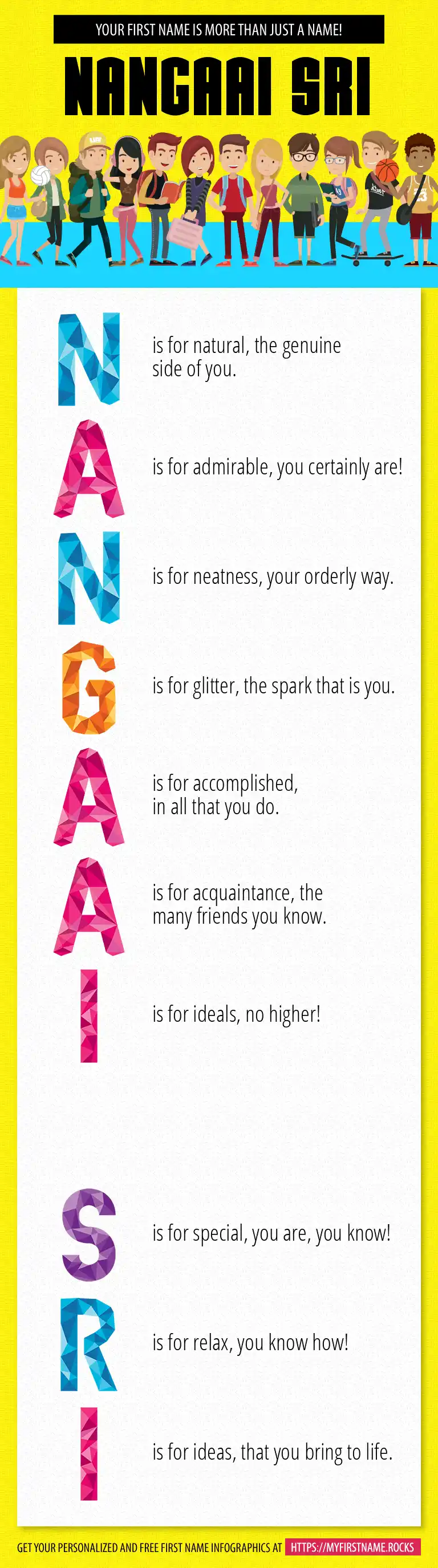 YOUR FIRST NAME IS MORE THAN JUST A NAME!

NANGAAI SRI

N is for natural, the genuine side of you.

A is for admirable, you certainly are!

N is for neatness, your orderly way.

G is for glitter, the spark that is you.

A is for accomplished, in all that you do.

A is for acquaintance, the many friends you know.

I is for ideals, no higher!

S is for special, you are, you know!

R is for relax, you know how!

I is for ideas, that you bring to life.

GET YOUR PERSONALIZED AND FREE FIRST NAME INFOGRAPHICS AT HTTPS://MYFIRSTNAME.ROCKS