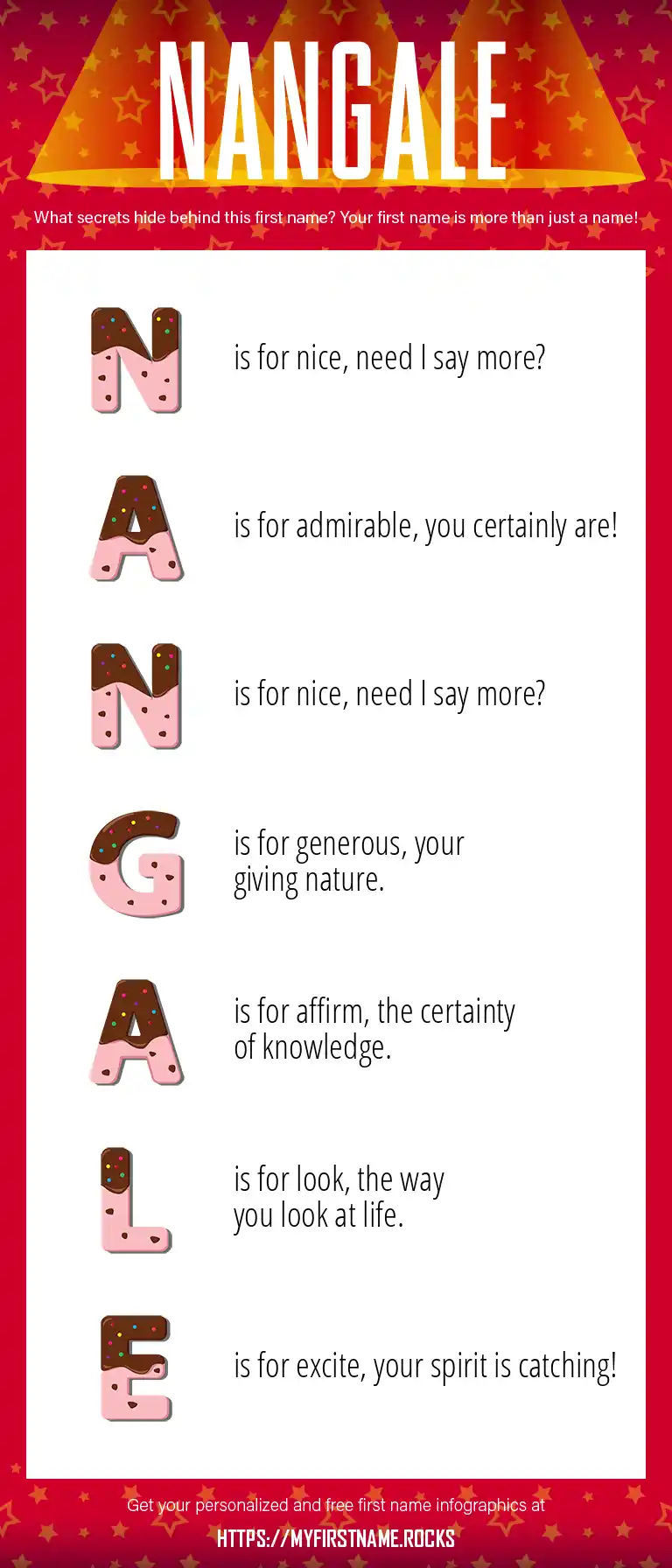 NANGALE

What secrets hide behind this first name? Your first name is more than just a name!

N is for nice, need I say more?

A is for admirable, you certainly are!

N is for nice, need I say more?

G is for generous, your giving nature.

A is for affirm, the certainty of knowledge.

L is for look, the way you look at life.

E is for excite, your spirit is catching!

Get your personalized and free first name infographics at

HTTPS://MYFIRSTNAME.ROCKS