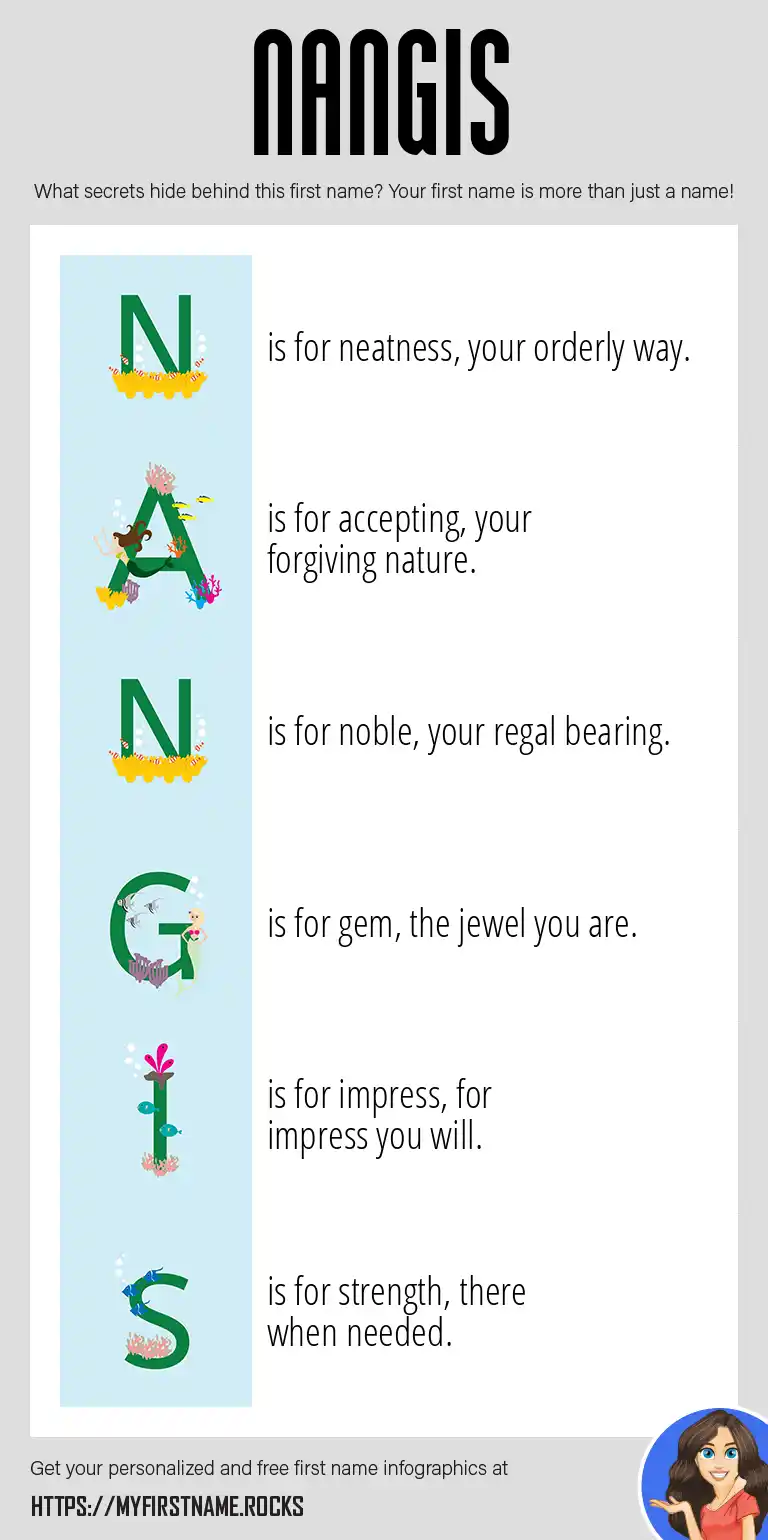 NANGIS

What secrets hide behind this first name? Your first name is more than just a name!

N is for neatness, your orderly way.

A is for accepting, your forgiving nature.

N is for noble, your regal bearing.

G is for gem, the jewel you are.

I is for impress, for impress you will.

S is for strength, there when needed.

Get your personalized and free first name infographics at

HTTPS://MYFIRSTNAME.ROCKS