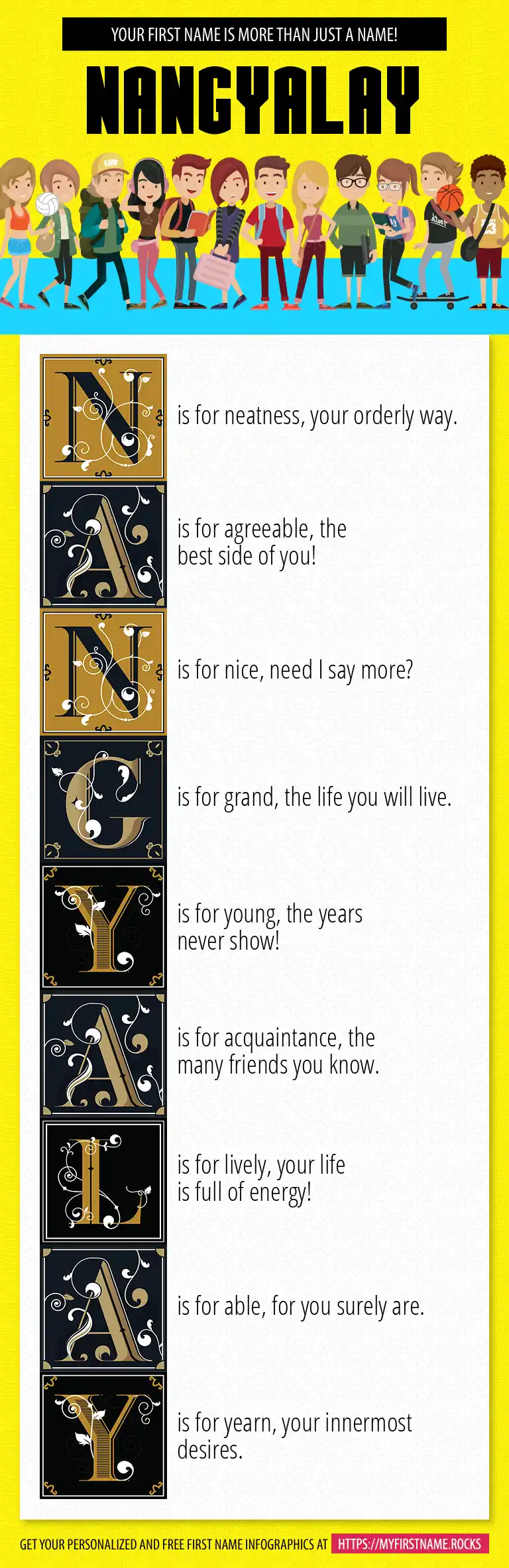 YOUR FIRST NAME IS MORE THAN JUST A NAME!

NANGYALAY

N is for neatness, your orderly way.

A is for agreeable, the best side of you!

N is for nice, need I say more?

G is for grand, the life you will live.

Y is for young, the years never show!

A is for acquaintance, the many friends you know.

L is for lively, your life is full of energy!

A is for able, for you surely are.

Y is for yearn, your innermost desires.

GET YOUR PERSONALIZED AND FREE FIRST NAME INFOGRAPHICS AT HTTPS://MYFIRSTNAME.ROCKS