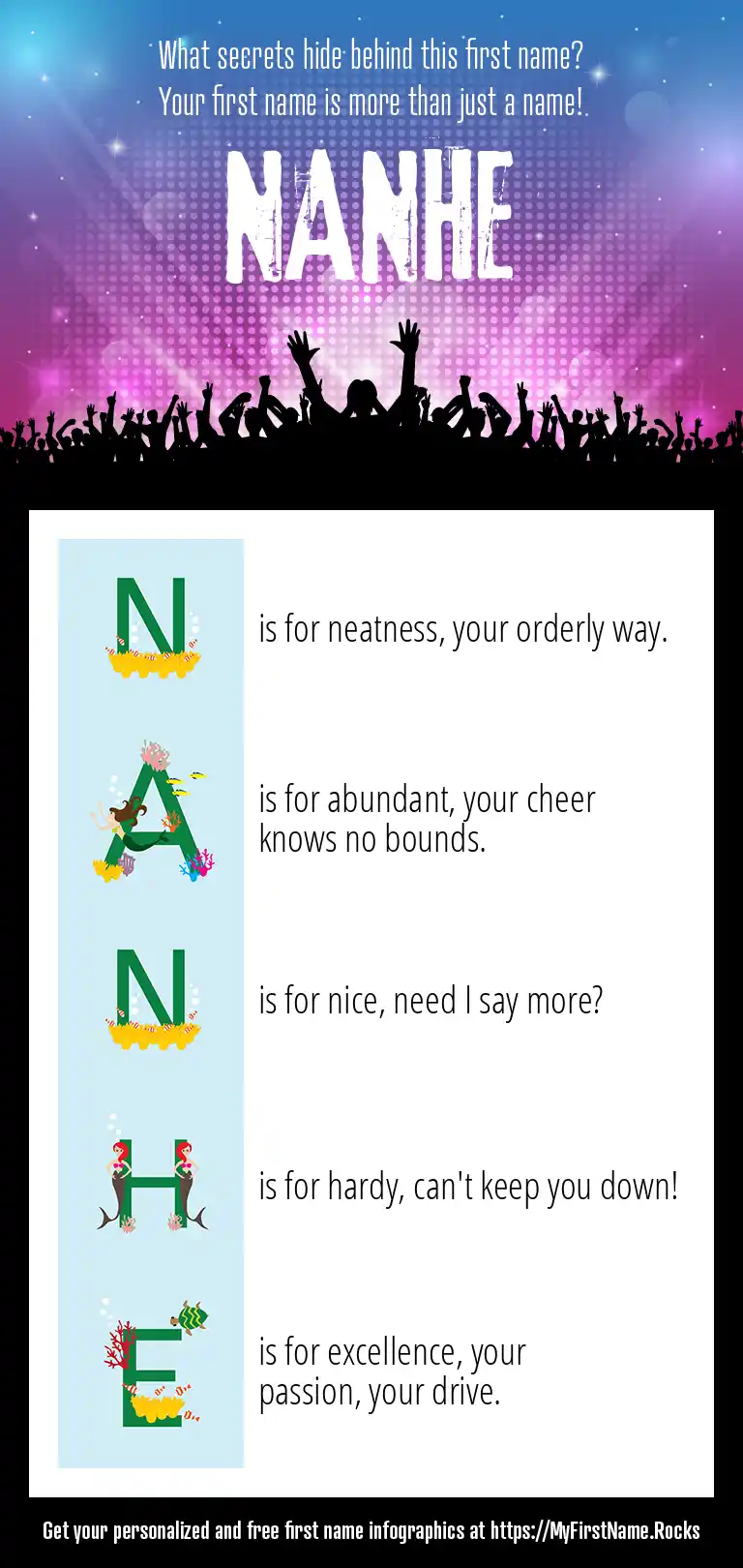 What secrets hide behind this first name?
Your first name is more than just a name!

NANHE

N is for neatness, your orderly way.

A is for abundant, your cheer knows no bounds.

N is for nice, need I say more?

H is for hardy, can't keep you down!

E is for excellence, your passion, your drive.

Get your personalized and free first name infographics at https://MyFirstName.Rocks