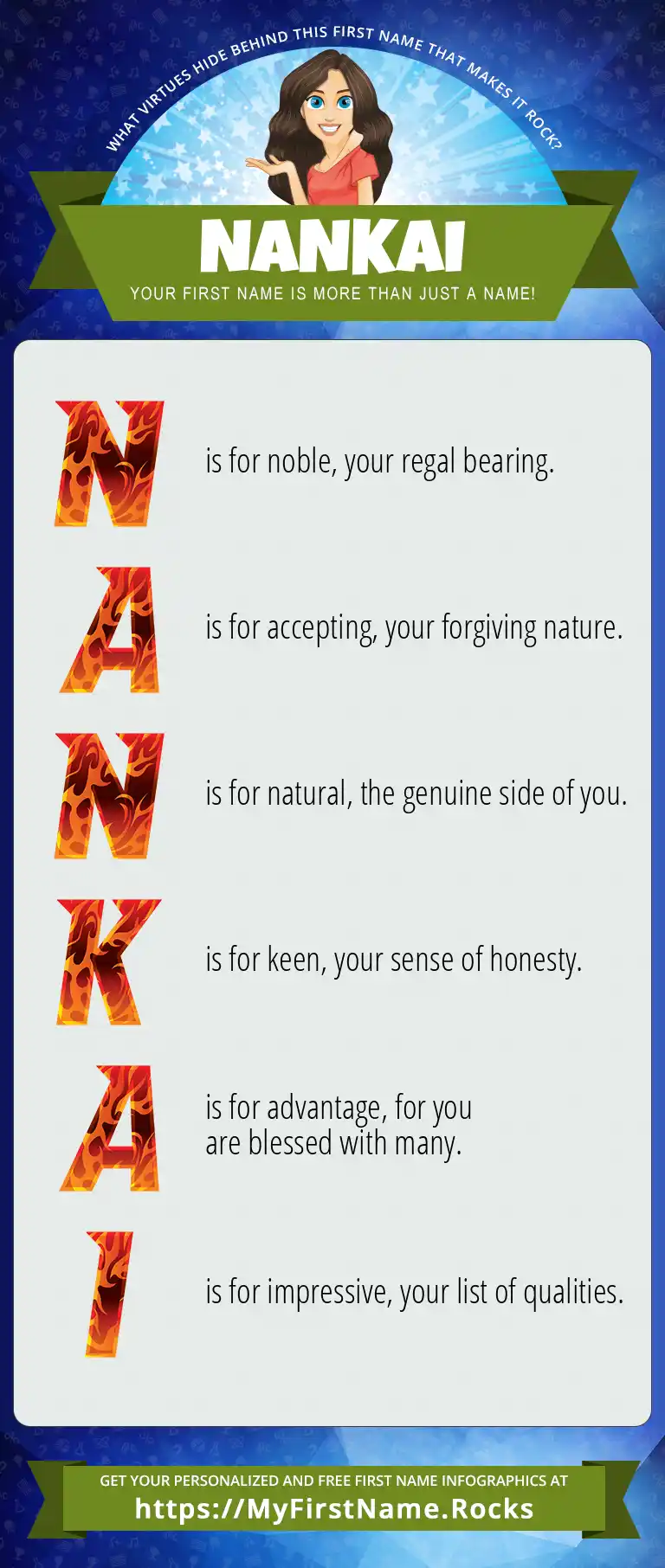 WHAT VIRTUES HIDE BEHIND THIS FIRST NAME THAT MAKES IT ROCK?

NANKAI

YOUR FIRST NAME IS MORE THAN JUST A NAME!

N is for noble, your regal bearing.

A is for accepting, your forgiving nature.

N is for natural, the genuine side of you.

K is for keen, your sense of honesty.

A is for advantage, for you are blessed with many.

I is for impressive, your list of qualities.

GET YOUR PERSONALIZED AND FREE FIRST NAME INFOGRAPHICS AT
https://MyFirstName.Rocks