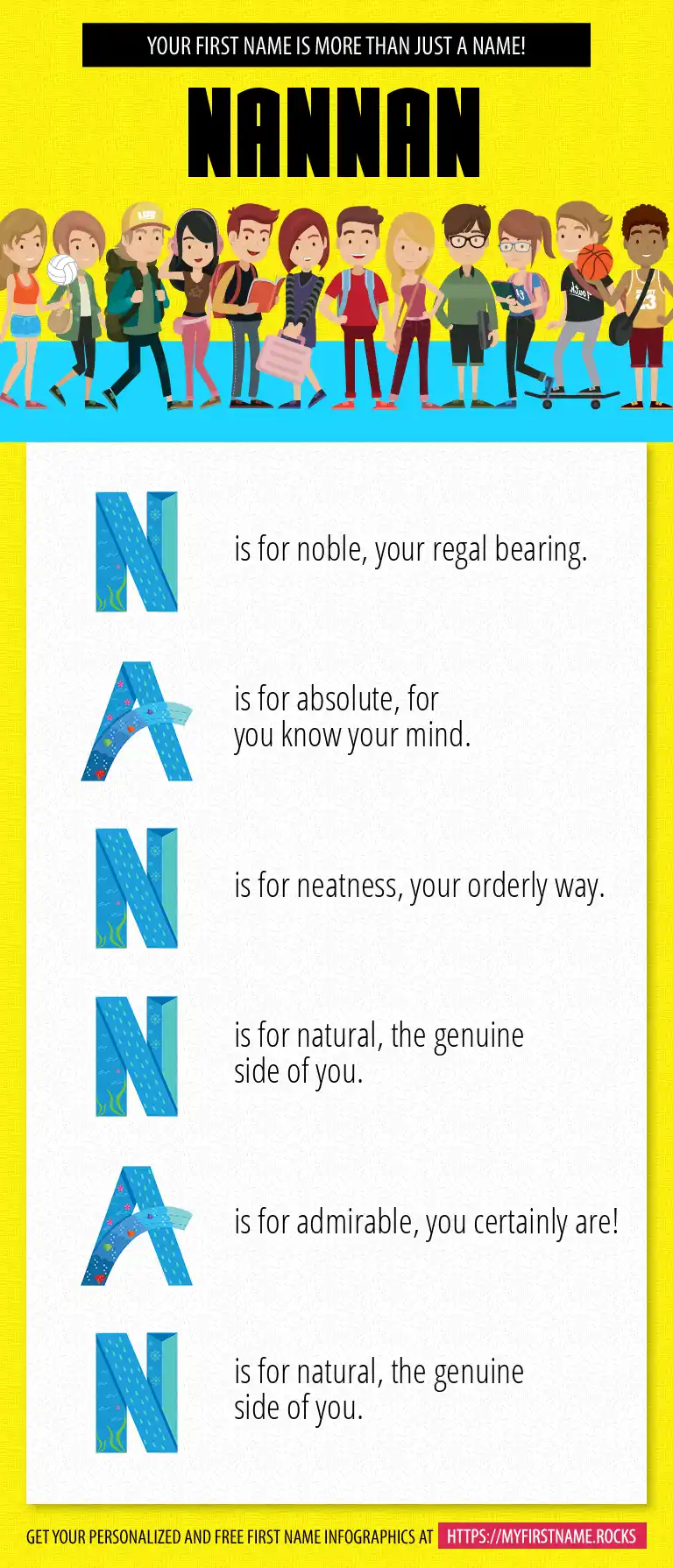 YOUR FIRST NAME IS MORE THAN JUST A NAME!

NANNAN

N is for noble, your regal bearing.

A is for absolute, for you know your mind.

N is for neatness, your orderly way.

N is for natural, the genuine side of you.

A is for admirable, you certainly are!

N is for natural, the genuine side of you.

GET YOUR PERSONALIZED AND FREE FIRST NAME INFOGRAPHICS AT HTTPS://MYFIRSTNAME.ROCKS