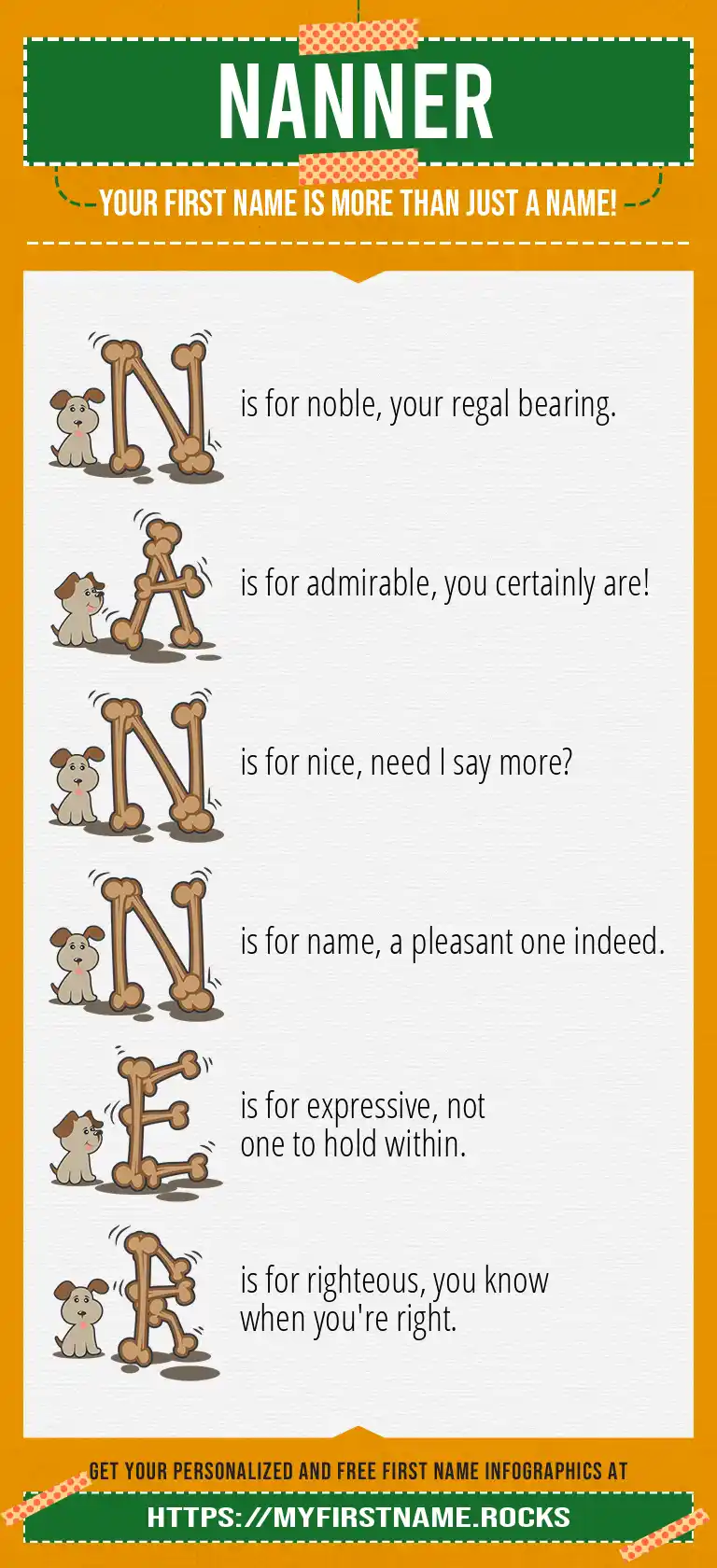 NANNER

YOUR FIRST NAME IS MORE THAN JUST A NAME!

N is for noble, your regal bearing.

A is for admirable, you certainly are!

N is for nice, need I say more?

N is for name, a pleasant one indeed.

E is for expressive, not one to hold within.

R is for righteous, you know when you're right.

GET YOUR PERSONALIZED AND FREE FIRST NAME INFOGRAPHICS AT

HTTPS://MYFIRSTNAME.ROCKS