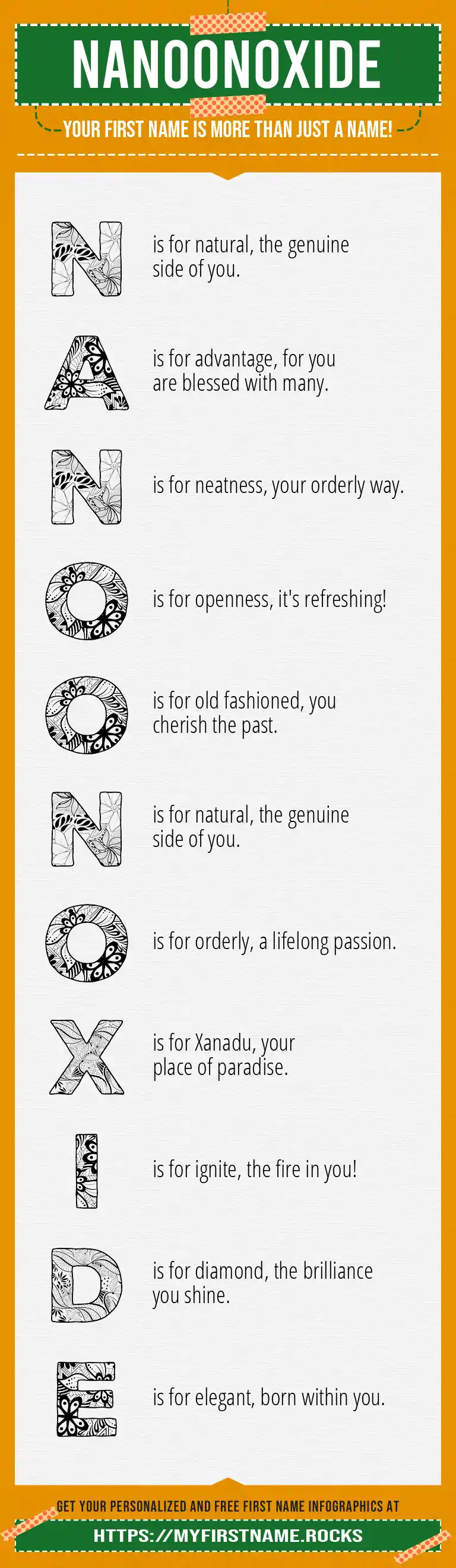 NANOONOXIDE

YOUR FIRST NAME IS MORE THAN JUST A NAME!

N is for natural, the genuine side of you.

A is for advantage, for you are blessed with many.

N is for neatness, your orderly way.

O is for openness, it's refreshing!

O is for old fashioned, you cherish the past.

N is for natural, the genuine side of you.

O is for orderly, a lifelong passion.

X is for Xanadu, your place of paradise.

I is for ignite, the fire in you!

D is for diamond, the brilliance you shine.

E is for elegant, born within you.

GET YOUR PERSONALIZED AND FREE FIRST NAME INFOGRAPHICS AT

HTTPS://MYFIRSTNAME.ROCKS