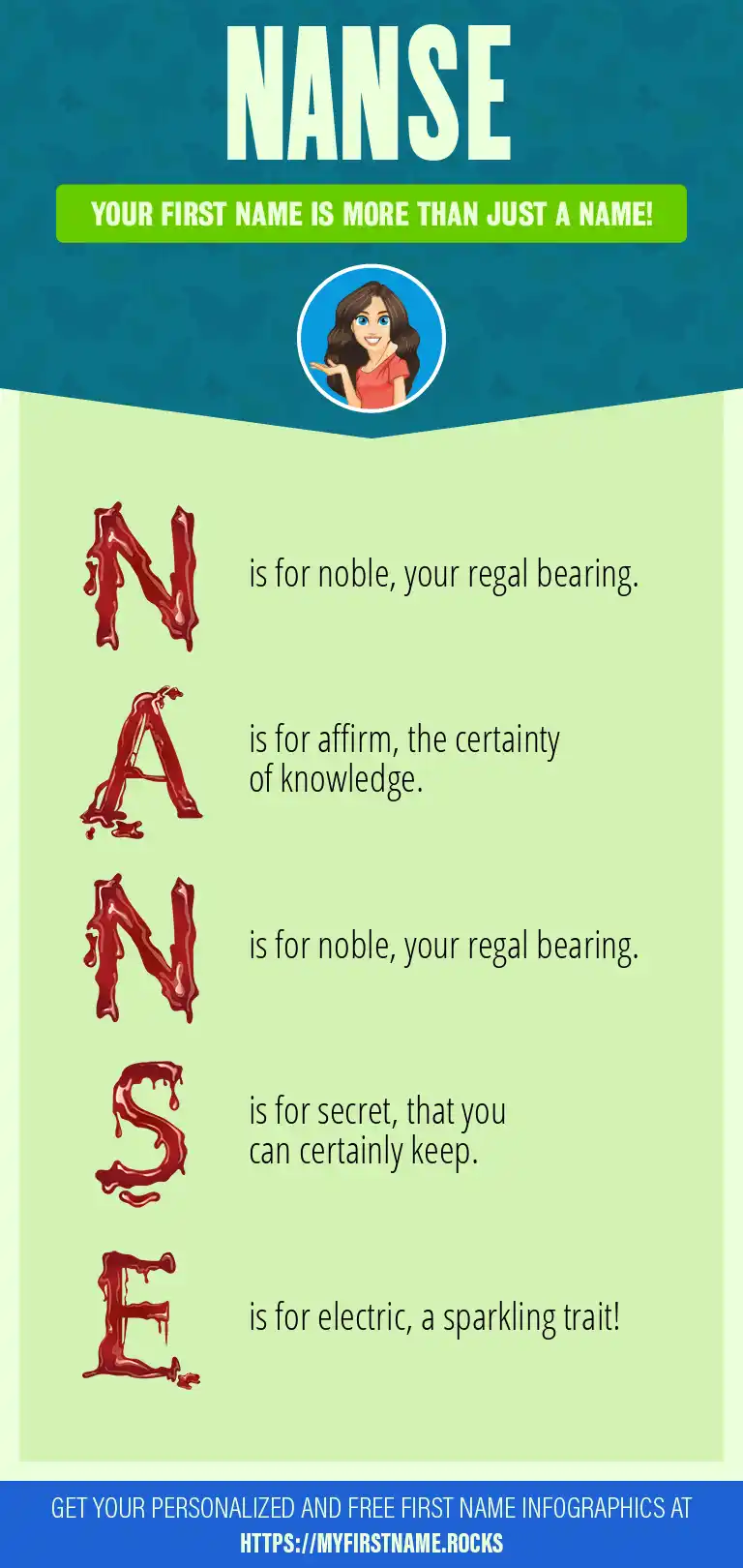 NANSE

YOUR FIRST NAME IS MORE THAN JUST A NAME!

N is for noble, your regal bearing.

A is for affirm, the certainty of knowledge.

N is for noble, your regal bearing.

S is for secret, that you can certainly keep.

E is for electric, a sparkling trait!

GET YOUR PERSONALIZED AND FREE FIRST NAME INFOGRAPHICS AT HTTPS://MYFIRSTNAME.ROCKS