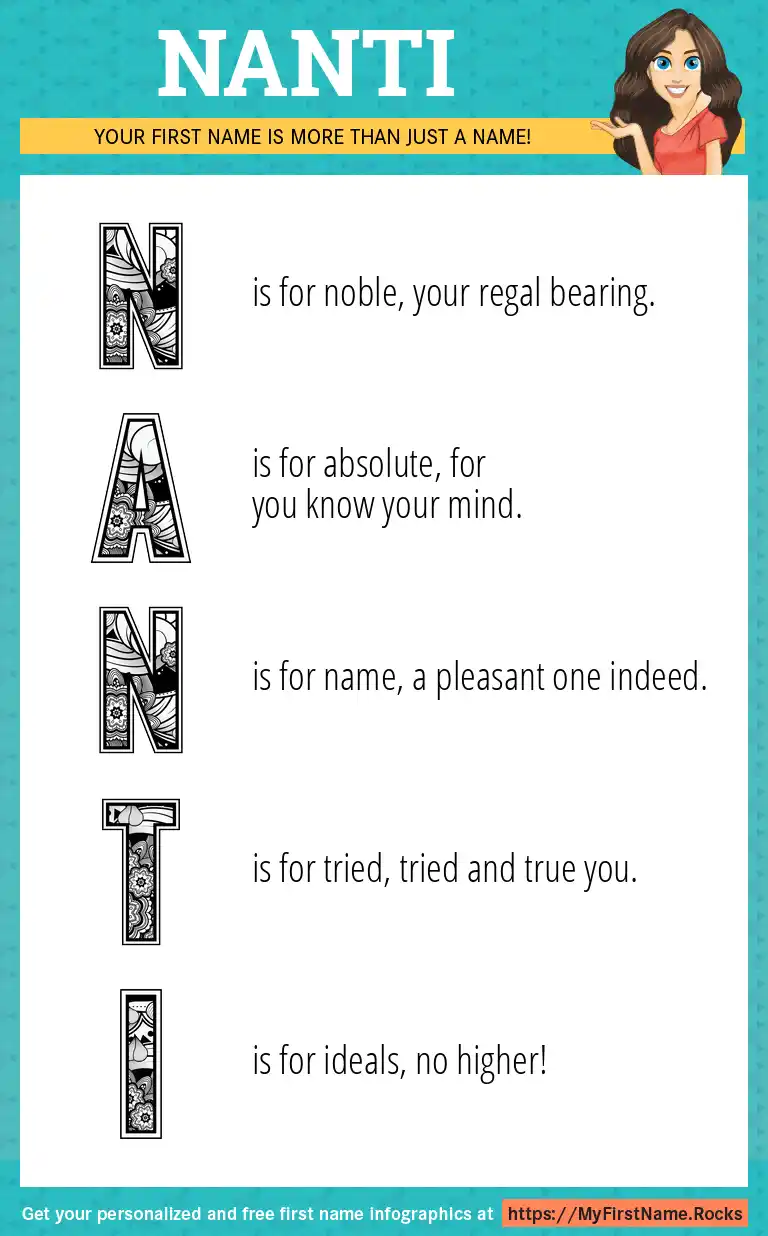 NANTI

YOUR FIRST NAME IS MORE THAN JUST A NAME!

N is for noble, your regal bearing.

A is for absolute, for you know your mind.

N is for name, a pleasant one indeed.

T is for tried, tried and true you.

I is for ideals, no higher!

Get your personalized and free first name infographics at https://MyFirstName.Rocks