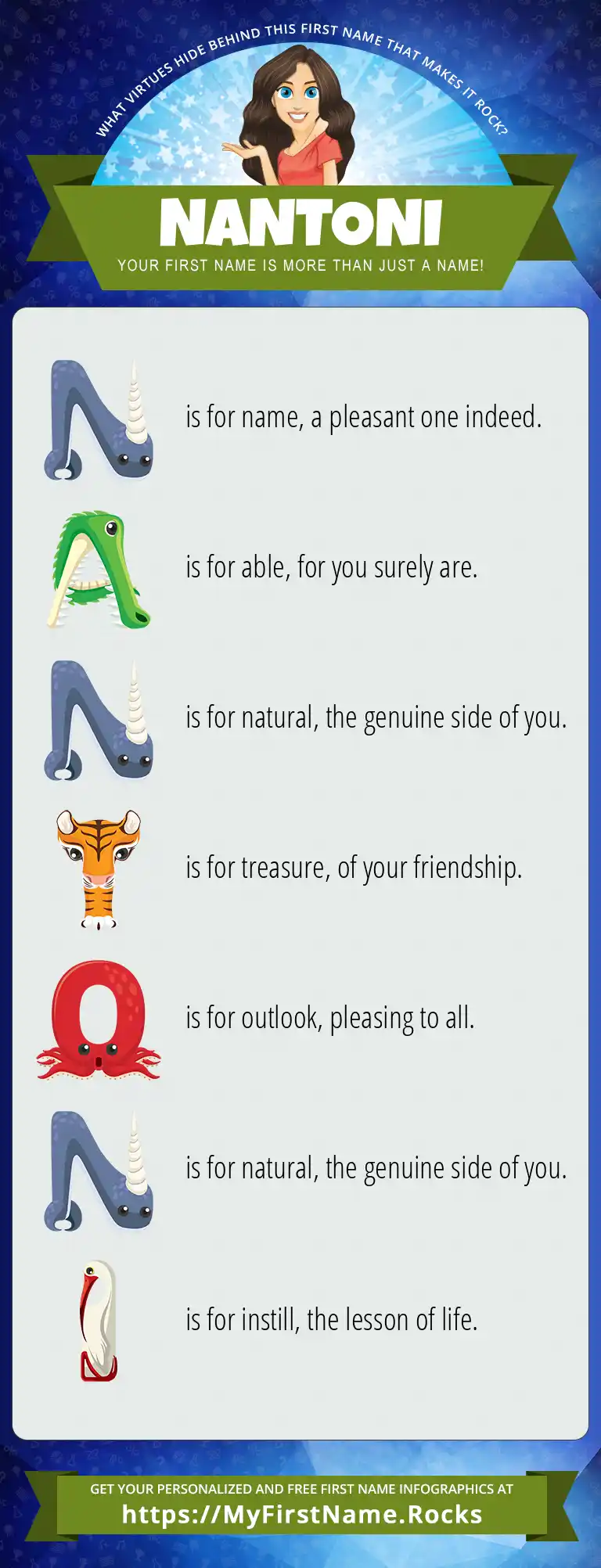 WHAT VIRTUES HIDE BEHIND THIS FIRST NAME THAT MAKES IT ROCK?

NANTONI

YOUR FIRST NAME IS MORE THAN JUST A NAME!

N is for name, a pleasant one indeed.

A is for able, for you surely are.

N is for natural, the genuine side of you.

T is for treasure, of your friendship.

O is for outlook, pleasing to all.

N is for natural, the genuine side of you.

I is for instill, the lesson of life.

GET YOUR PERSONALIZED AND FREE FIRST NAME INFOGRAPHICS AT
https://MyFirstName.Rocks