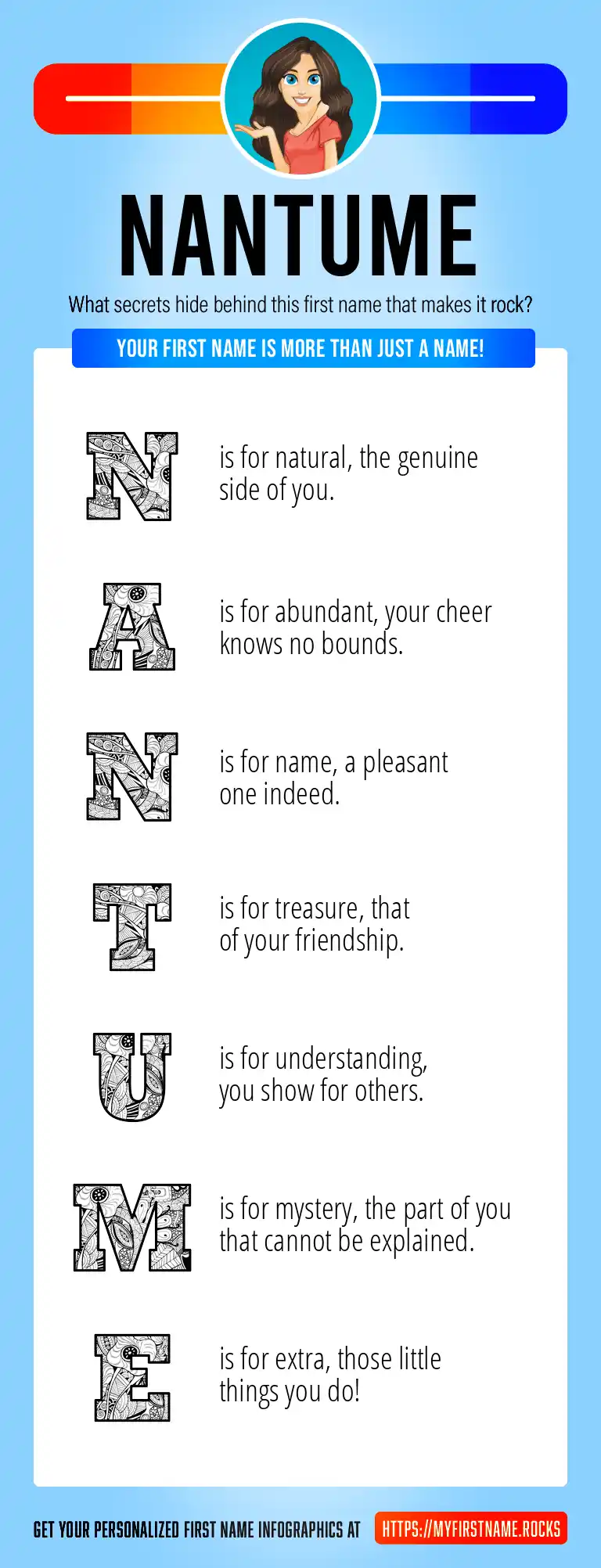 NANTUME

What secrets hide behind this first name that makes it rock?

YOUR FIRST NAME IS MORE THAN JUST A NAME!

N is for natural, the genuine side of you.

A is for abundant, your cheer knows no bounds.

N is for name, a pleasant one indeed.

T is for treasure, that of your friendship.

U is for understanding, you show for others.

M is for mystery, the part of you that cannot be explained.

E is for extra, those little things you do!

GET YOUR PERSONALIZED FIRST NAME INFOGRAPHICS AT HTTPS://MYFIRSTNAME.ROCKS