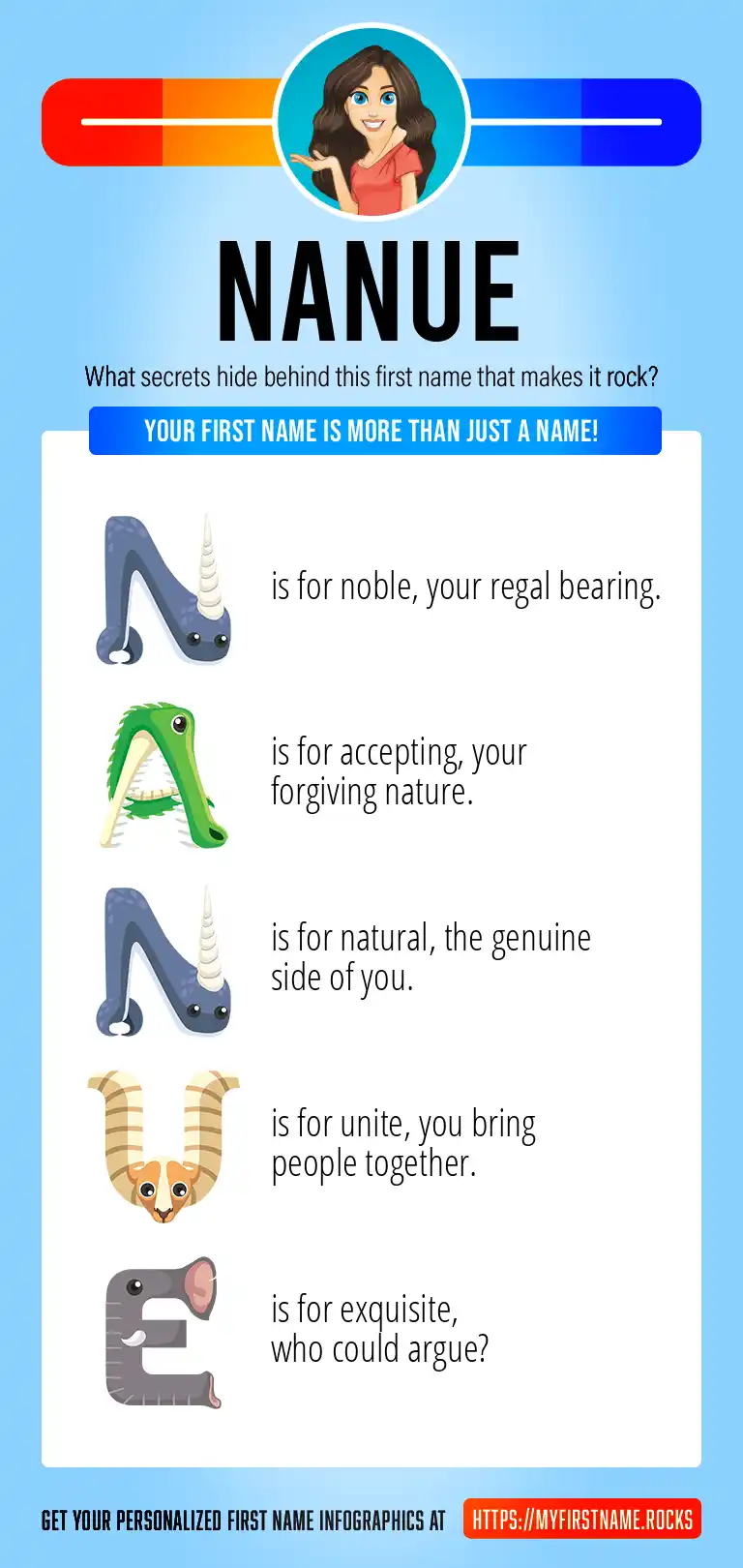 NANUE

What secrets hide behind this first name that makes it rock?

YOUR FIRST NAME IS MORE THAN JUST A NAME!

N is for noble, your regal bearing.

A is for accepting, your forgiving nature.

N is for natural, the genuine side of you.

U is for unite, you bring people together.

E is for exquisite, who could argue?

GET YOUR PERSONALIZED FIRST NAME INFOGRAPHICS AT HTTPS://MYFIRSTNAME.ROCKS