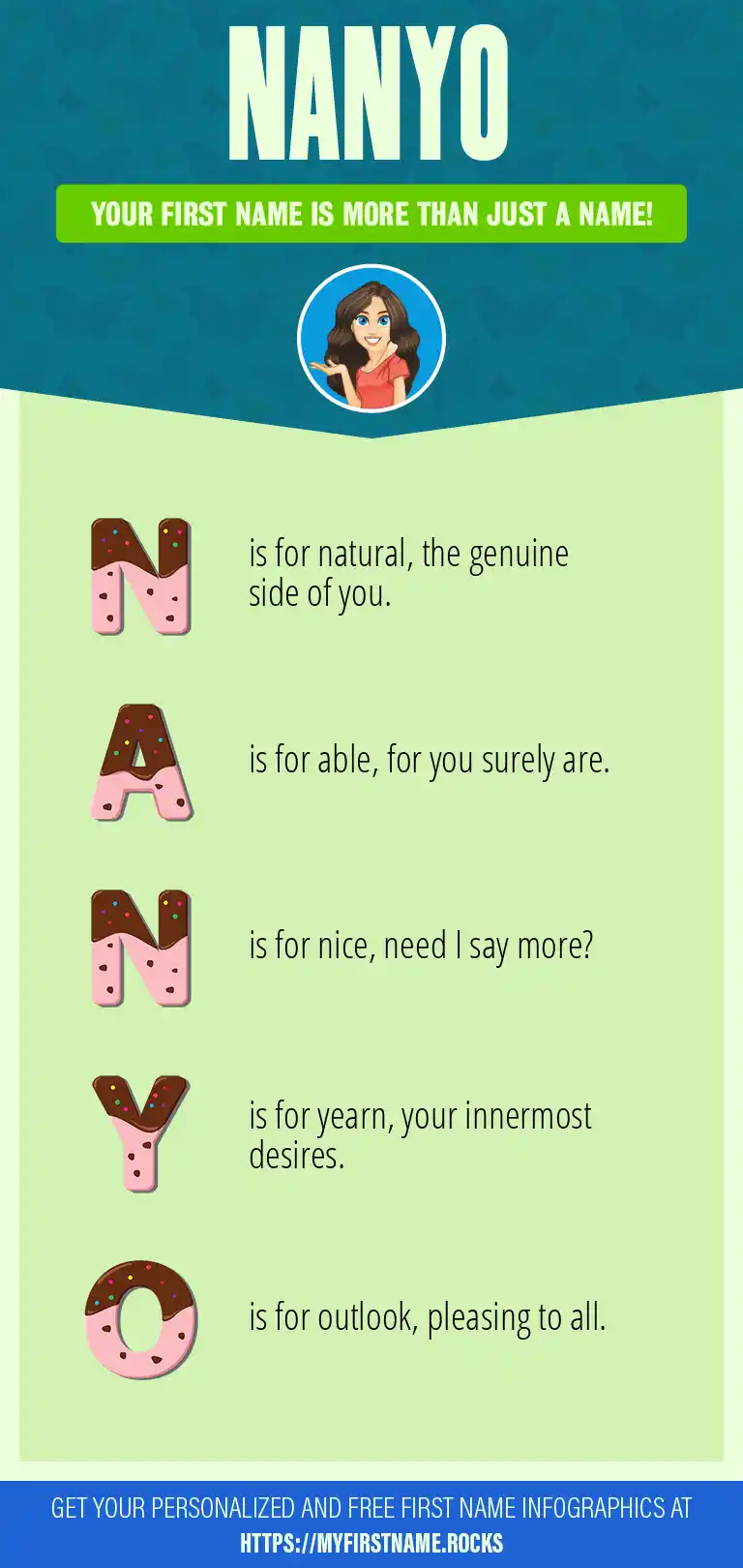 NANYO

YOUR FIRST NAME IS MORE THAN JUST A NAME!

N is for natural, the genuine side of you.

A is for able, for you surely are.

N is for nice, need I say more?

Y is for yearn, your innermost desires.

O is for outlook, pleasing to all.

GET YOUR PERSONALIZED AND FREE FIRST NAME INFOGRAPHICS AT HTTPS://MYFIRSTNAME.ROCKS