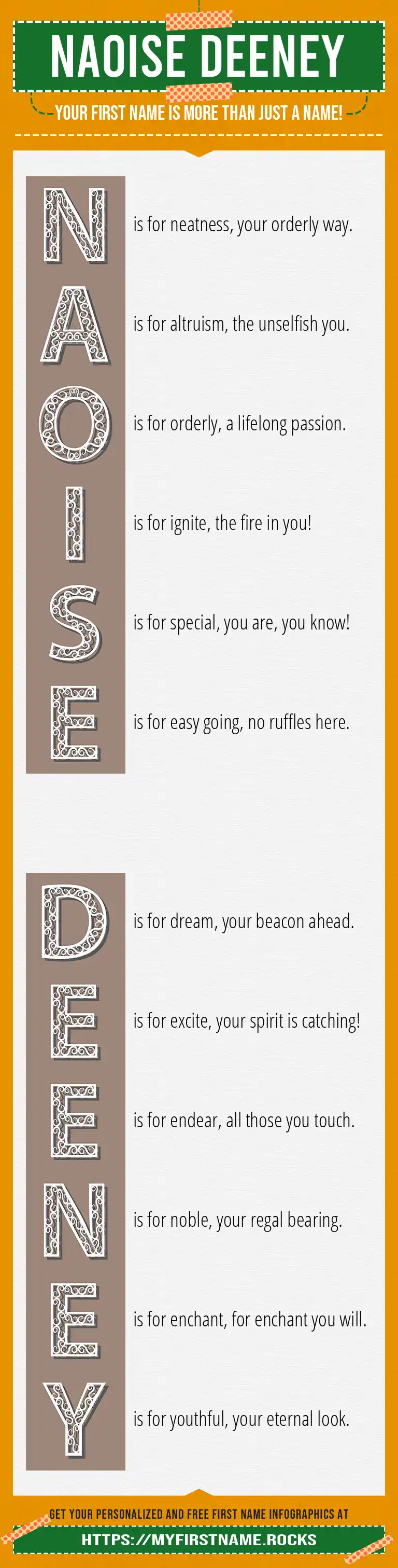 NAOISE DEENEY

YOUR FIRST NAME IS MORE THAN JUST A NAME!

N is for neatness, your orderly way.

A is for altruism, the unselfish you.

O is for orderly, a lifelong passion.

I is for ignite, the fire in you!

S is for special, you are, you know!

E is for easy going, no ruffles here.

D is for dream, your beacon ahead.

E is for excite, your spirit is catching!

E is for endear, all those you touch.

N is for noble, your regal bearing.

E is for enchant, for enchant you will.

Y is for youthful, your eternal look.

GET YOUR PERSONALIZED AND FREE FIRST NAME INFOGRAPHICS AT

HTTPS://MYFIRSTNAME.ROCKS