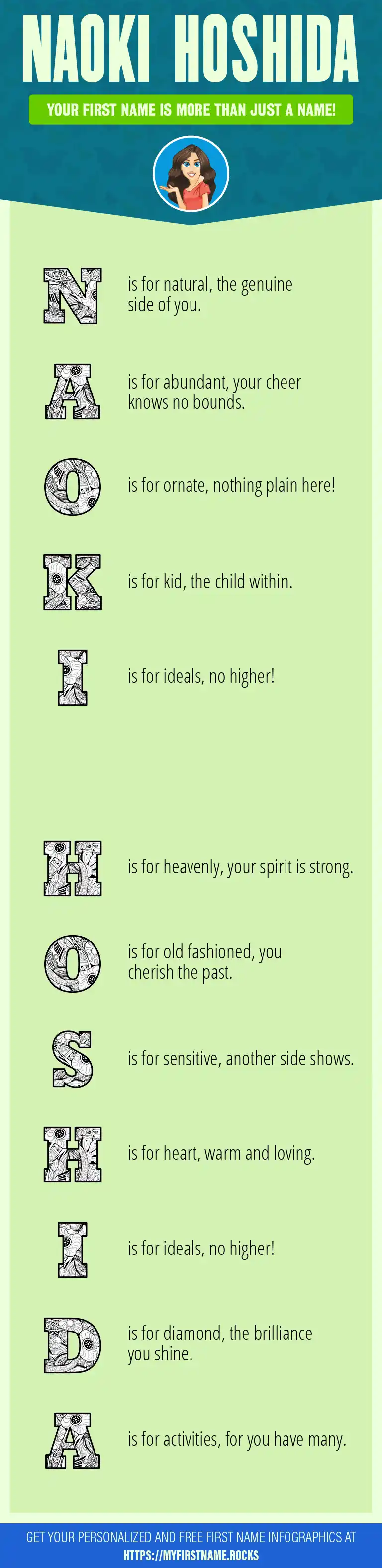 NAOKI HOSHIDA

YOUR FIRST NAME IS MORE THAN JUST A NAME!

N is for natural, the genuine side of you.

A is for abundant, your cheer knows no bounds.

O is for ornate, nothing plain here!

K is for kid, the child within.

I is for ideals, no higher!

H is for heavenly, your spirit is strong.

O is for old fashioned, you cherish the past.

S is for sensitive, another side shows.

H is for heart, warm and loving.

I is for ideals, no higher!

D is for diamond, the brilliance you shine.

A is for activities, for you have many.

GET YOUR PERSONALIZED AND FREE FIRST NAME INFOGRAPHICS AT HTTPS://MYFIRSTNAME.ROCKS