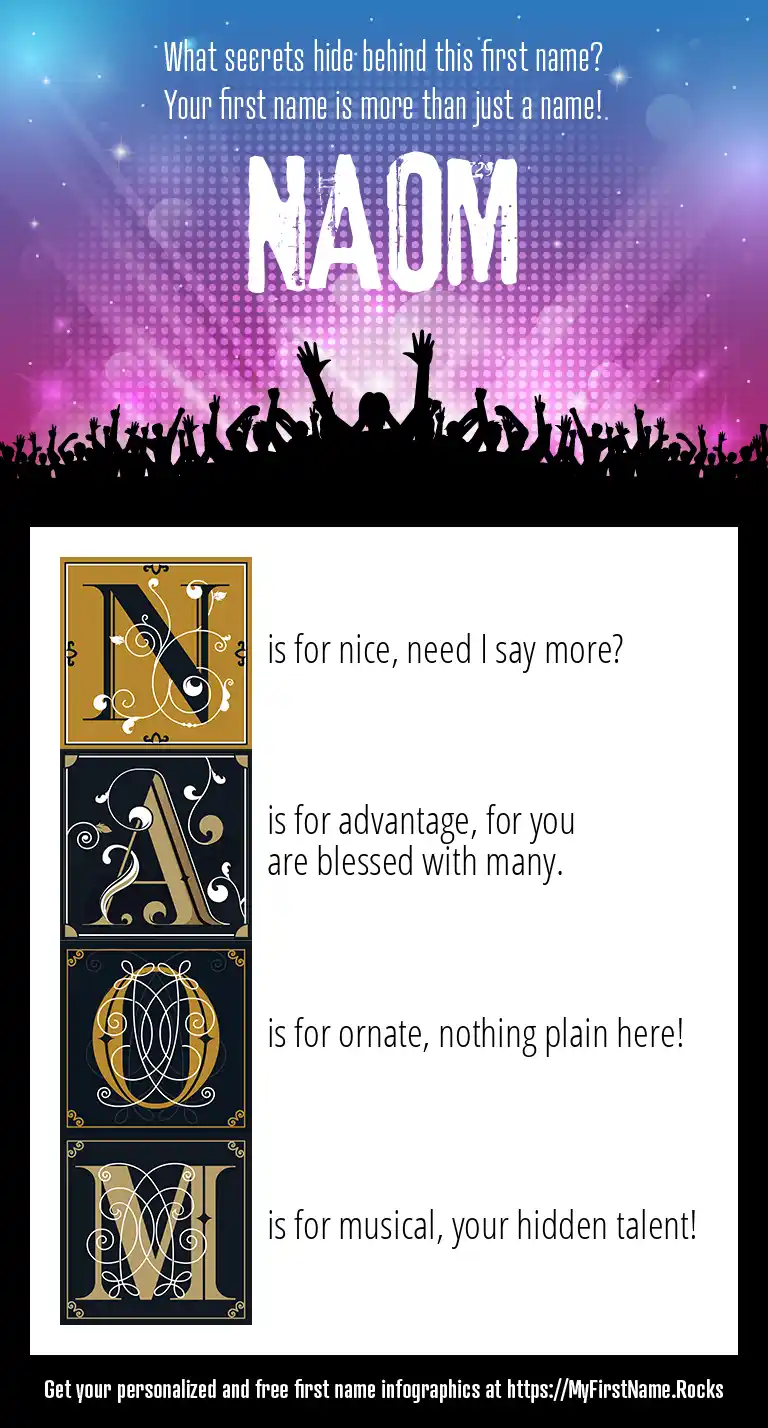 What secrets hide behind this first name?
Your first name is more than just a name!

NAOM

N

is for nice, need I say more?

A

is for advantage, for you are blessed with many.

O

is for ornate, nothing plain here!

M

is for musical, your hidden talent!

Get your personalized and free first name infographics at https://MyFirstName.Rocks