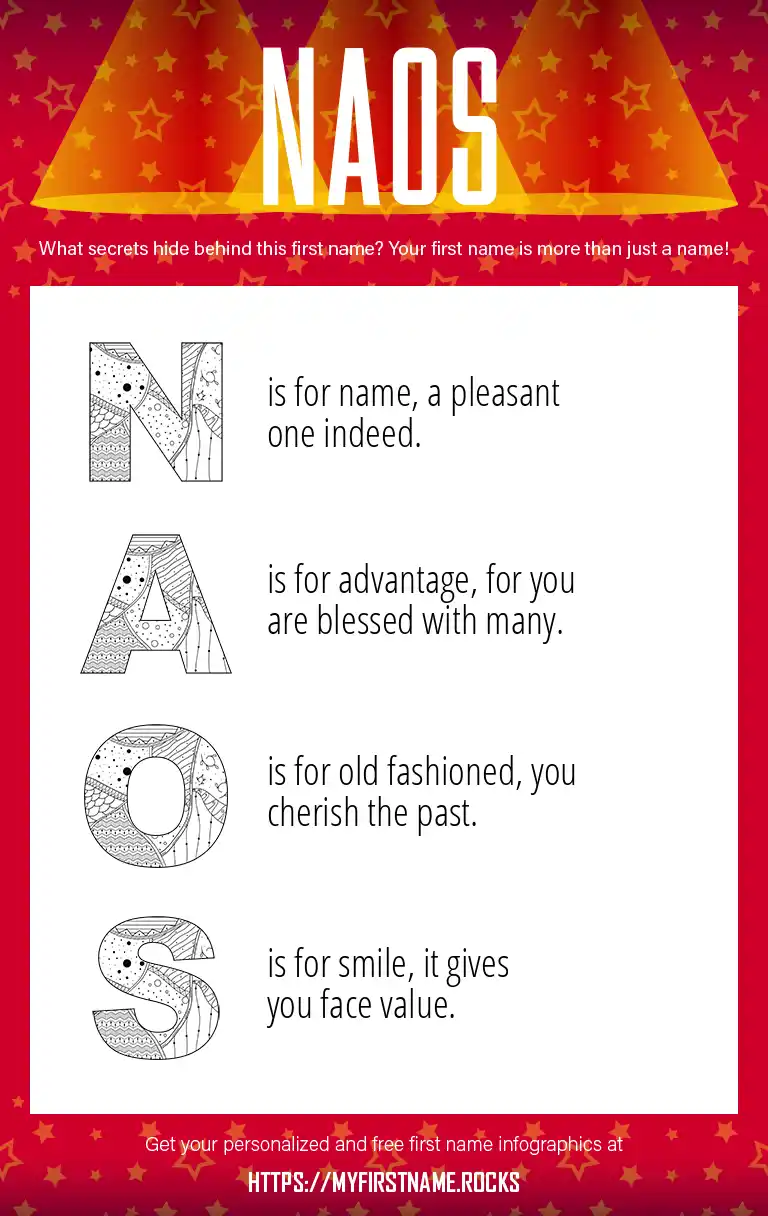 NAOS

What secrets hide behind this first name? Your first name is more than just a name!

N is for name, a pleasant one indeed.

A is for advantage, for you are blessed with many.

O is for old fashioned, you cherish the past.

S is for smile, it gives you face value.

Get your personalized and free first name infographics at

HTTPS://MYFIRSTNAME.ROCKS