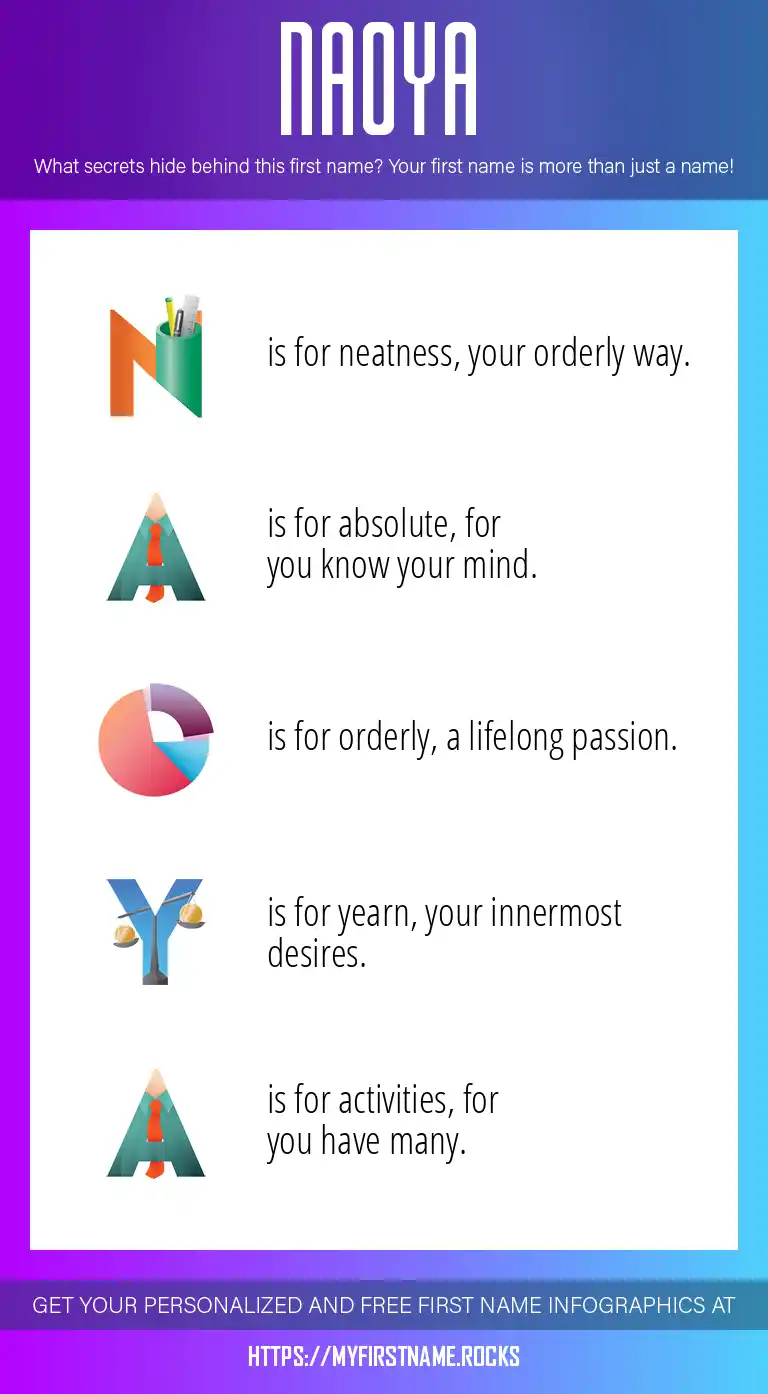 NAOYA

What secrets hide behind this first name? Your first name is more than just a name!

N is for neatness, your orderly way.

A is for absolute, for you know your mind.

O is for orderly, a lifelong passion.

Y is for yearn, your innermost desires.

A is for activities, for you have many.

GET YOUR PERSONALIZED AND FREE FIRST NAME INFOGRAPHICS AT

HTTPS://MYFIRSTNAME.ROCKS