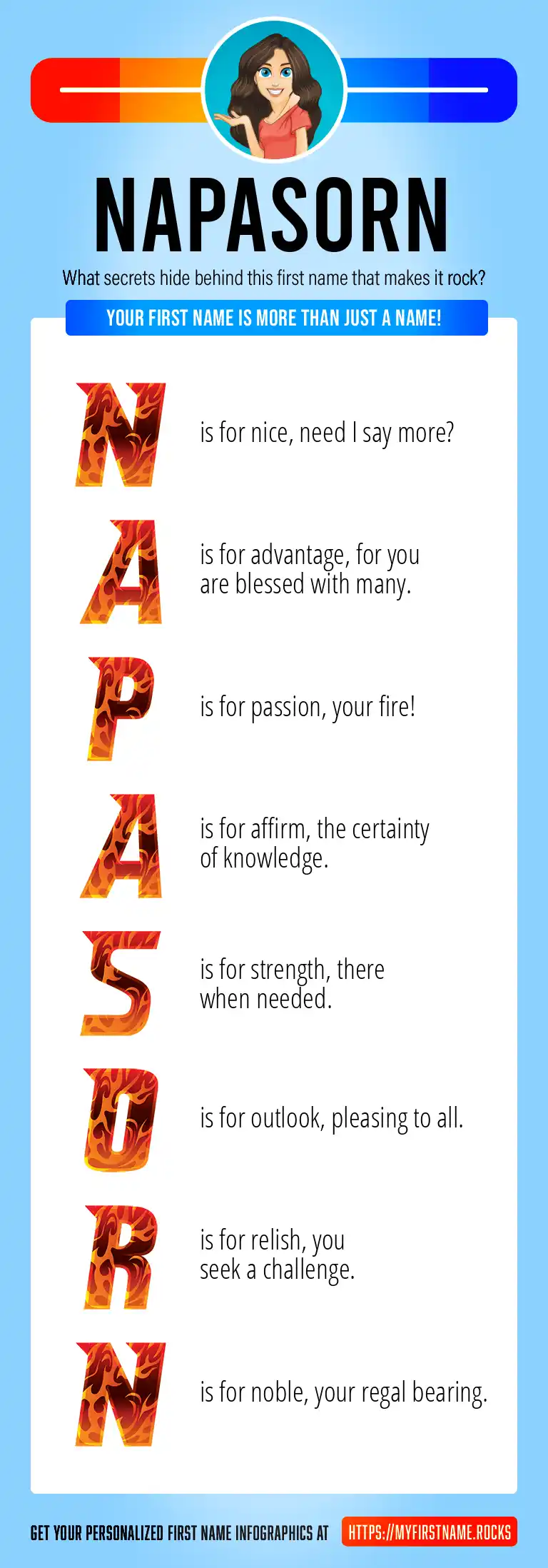 NAPASORN

What secrets hide behind this first name that makes it rock?

YOUR FIRST NAME IS MORE THAN JUST A NAME!

N is for nice, need I say more?

A is for advantage, for you are blessed with many.

P is for passion, your fire!

A is for affirm, the certainty of knowledge.

S is for strength, there when needed.

O is for outlook, pleasing to all.

R is for relish, you seek a challenge.

N is for noble, your regal bearing.

GET YOUR PERSONALIZED FIRST NAME INFOGRAPHICS AT HTTPS://MYFIRSTNAME.ROCKS