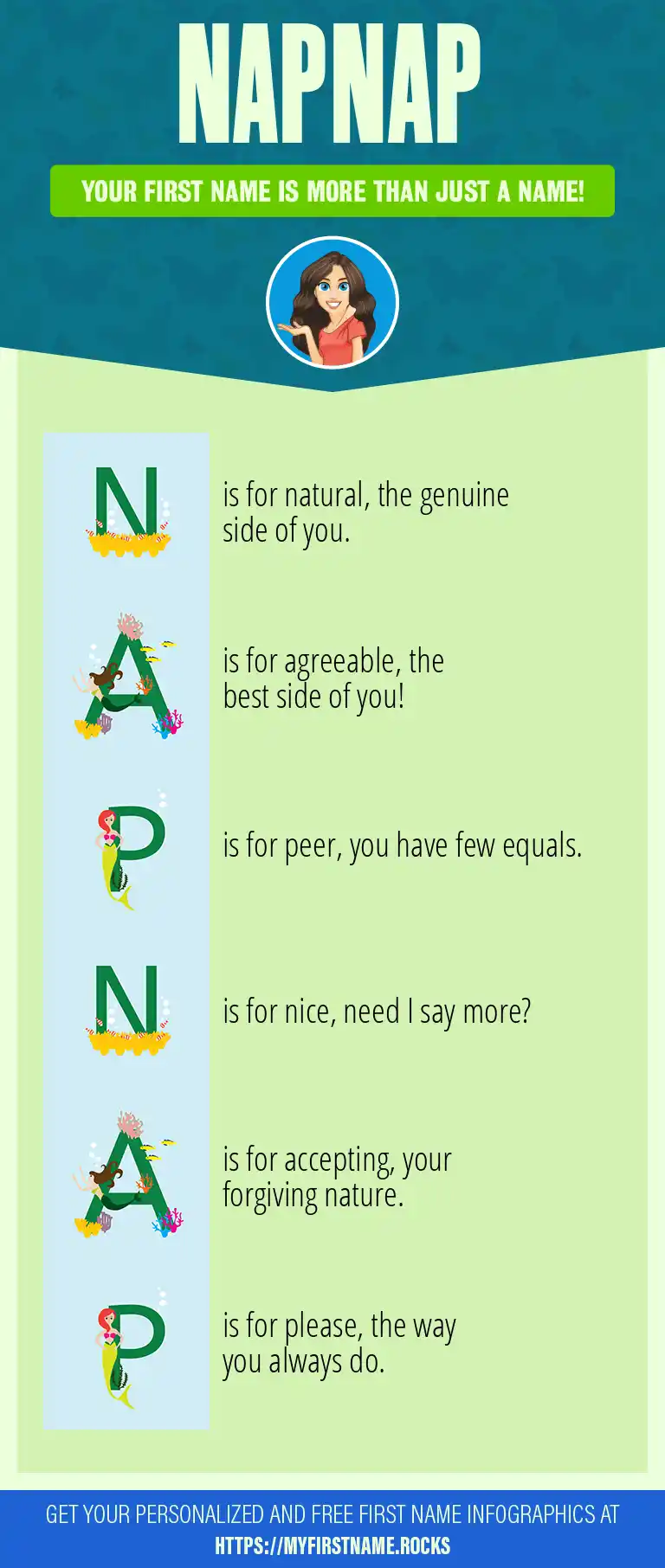 NAPNAP

YOUR FIRST NAME IS MORE THAN JUST A NAME!

N is for natural, the genuine side of you.

A is for agreeable, the best side of you!

P is for peer, you have few equals.

N is for nice, need I say more?

A is for accepting, your forgiving nature.

P is for please, the way you always do.

GET YOUR PERSONALIZED AND FREE FIRST NAME INFOGRAPHICS AT HTTPS://MYFIRSTNAME.ROCKS