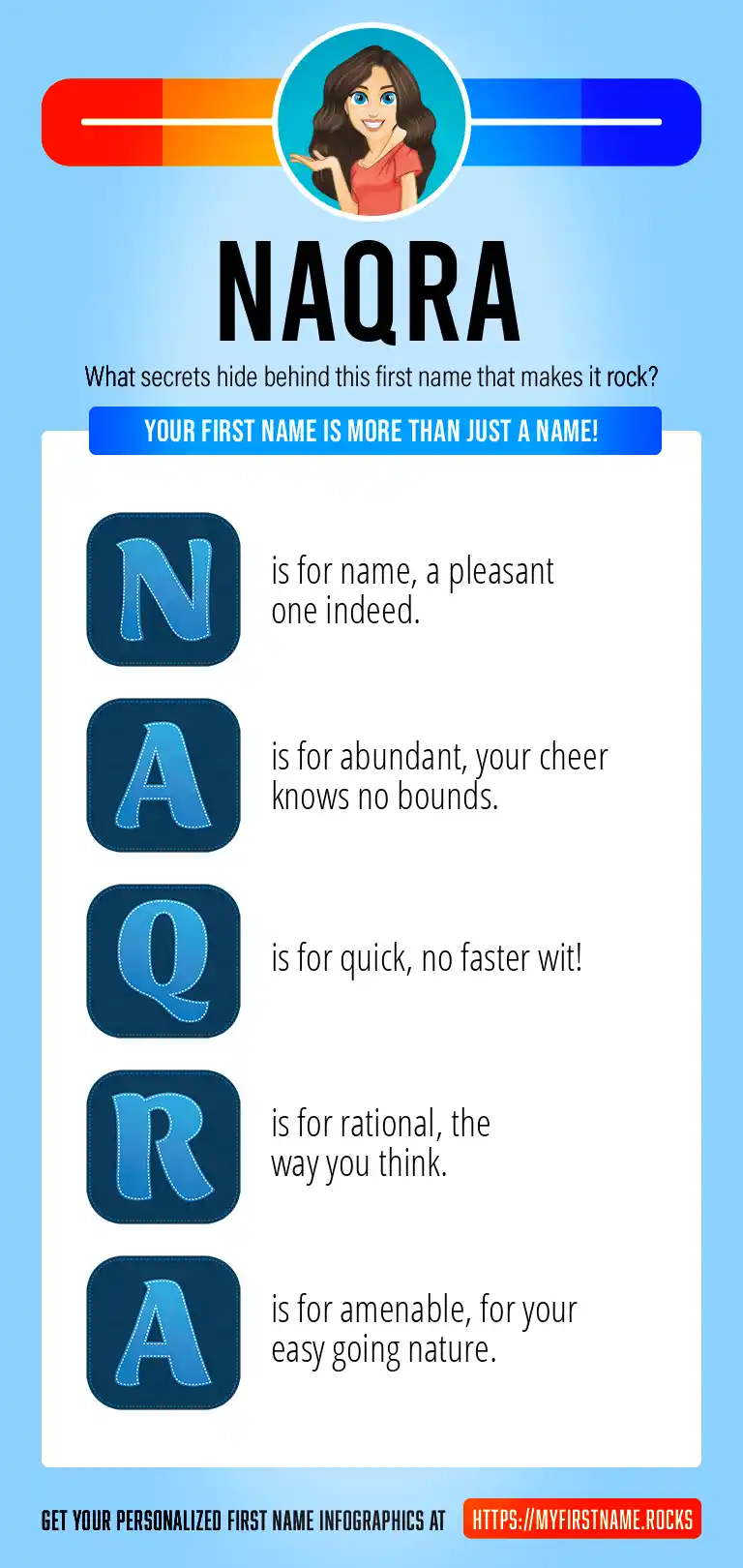 NAQRA

What secrets hide behind this first name that makes it rock?

YOUR FIRST NAME IS MORE THAN JUST A NAME!

N is for name, a pleasant one indeed.

A is for abundant, your cheer knows no bounds.

Q is for quick, no faster wit!

R is for rational, the way you think.

A is for amenable, for your easy going nature.

GET YOUR PERSONALIZED FIRST NAME INFOGRAPHICS AT HTTPS://MYFIRSTNAME.ROCKS