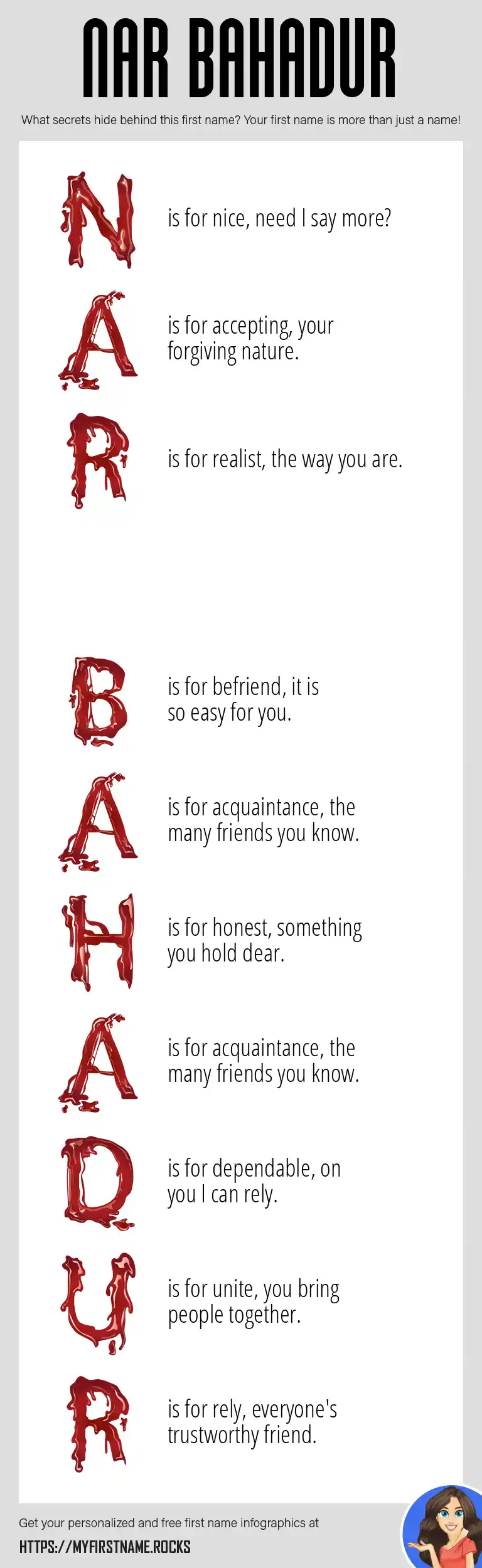 NAR BAHADUR

What secrets hide behind this first name? Your first name is more than just a name!

N is for nice, need I say more?

A is for accepting, your forgiving nature.

R is for realist, the way you are.

B is for befriend, it is so easy for you.

A is for acquaintance, the many friends you know.

H is for honest, something you hold dear.

A is for acquaintance, the many friends you know.

D is for dependable, on you I can rely.

U is for unite, you bring people together.

R is for rely, everyone's trustworthy friend.

Get your personalized and free first name infographics at

HTTPS://MYFIRSTNAME.ROCKS