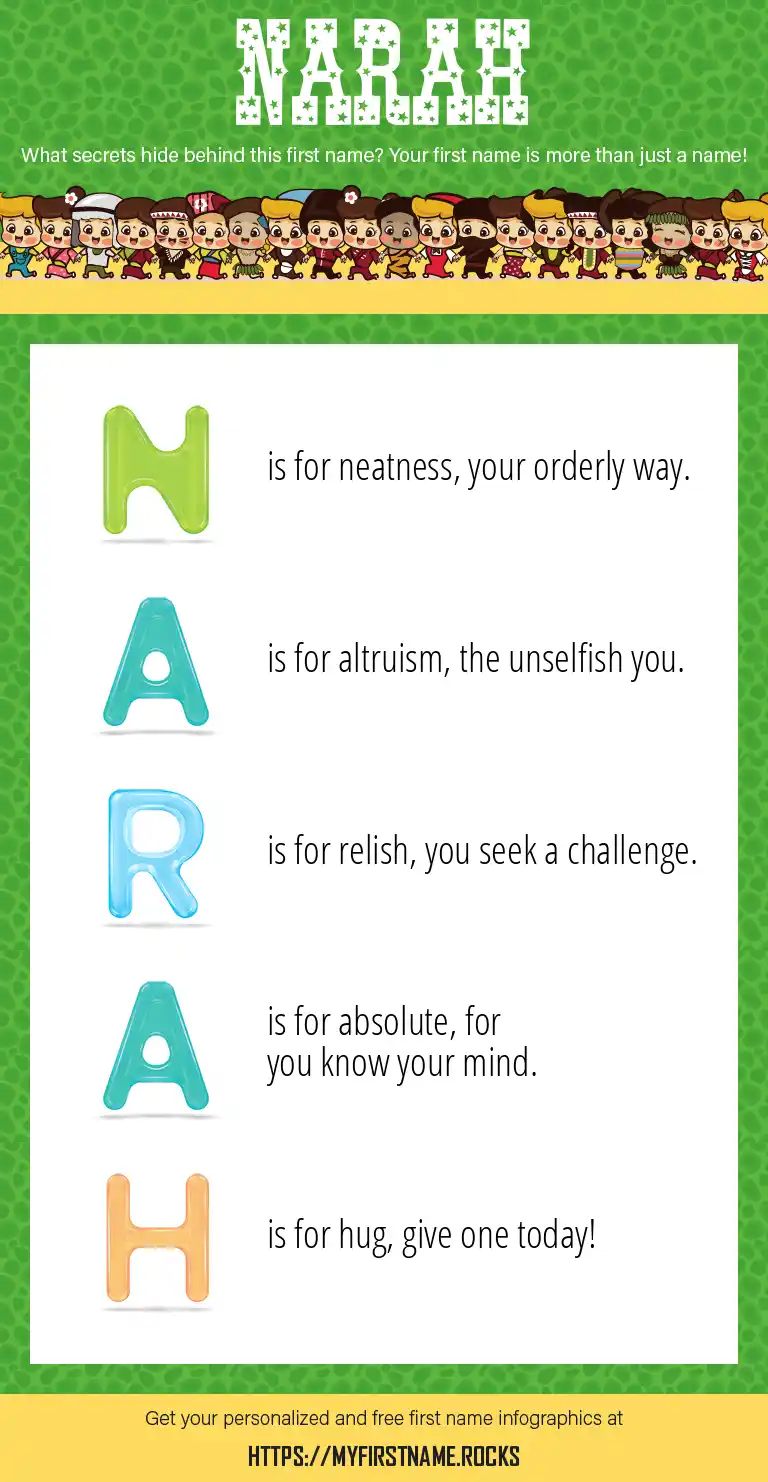 NARAH

What secrets hide behind this first name? Your first name is more than just a name!

N is for neatness, your orderly way.

A is for altruism, the unselfish you.

R is for relish, you seek a challenge.

A is for absolute, for you know your mind.

H is for hug, give one today!

Get your personalized and free first name infographics at

HTTPS://MYFIRSTNAME.ROCKS