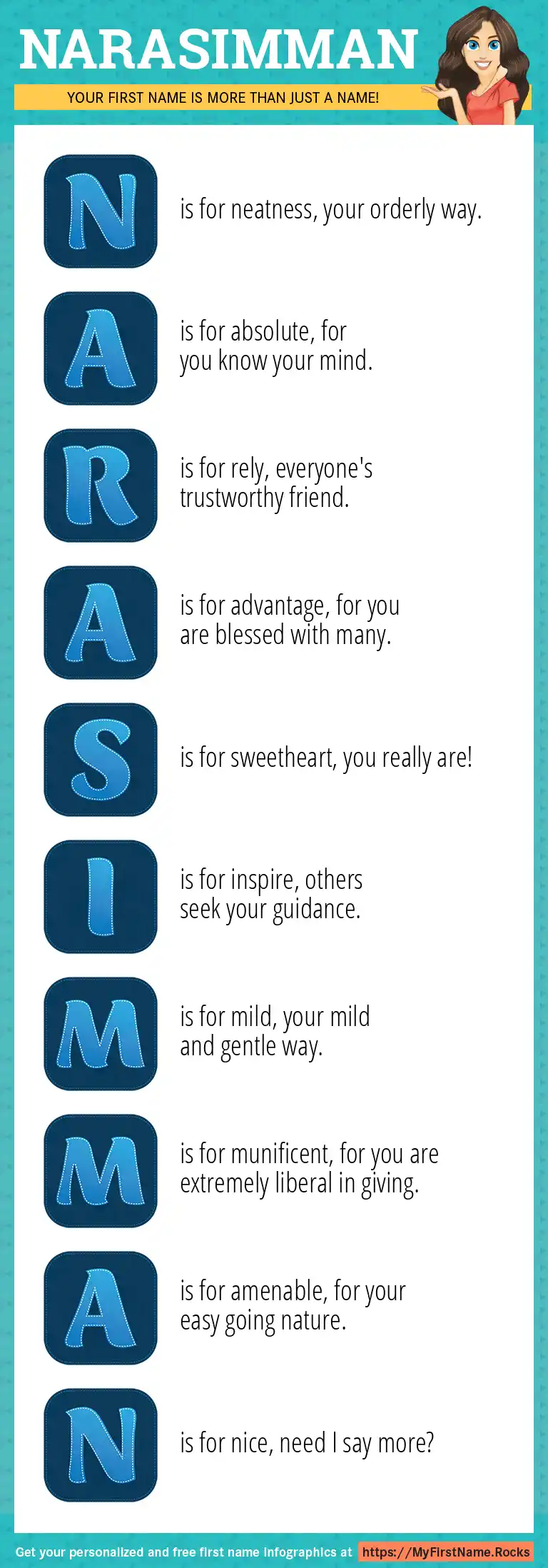 NARASIMMAN

YOUR FIRST NAME IS MORE THAN JUST A NAME!

N is for neatness, your orderly way.

A is for absolute, for you know your mind.

R is for rely, everyone's trustworthy friend.

A is for advantage, for you are blessed with many.

S is for sweetheart, you really are!

I is for inspire, others seek your guidance.

M is for mild, your mild and gentle way.

M is for munificent, for you are extremely liberal in giving.

A is for amenable, for your easy going nature.

N is for nice, need I say more?

Get your personalized and free first name infographics at https://MyFirstName.Rocks