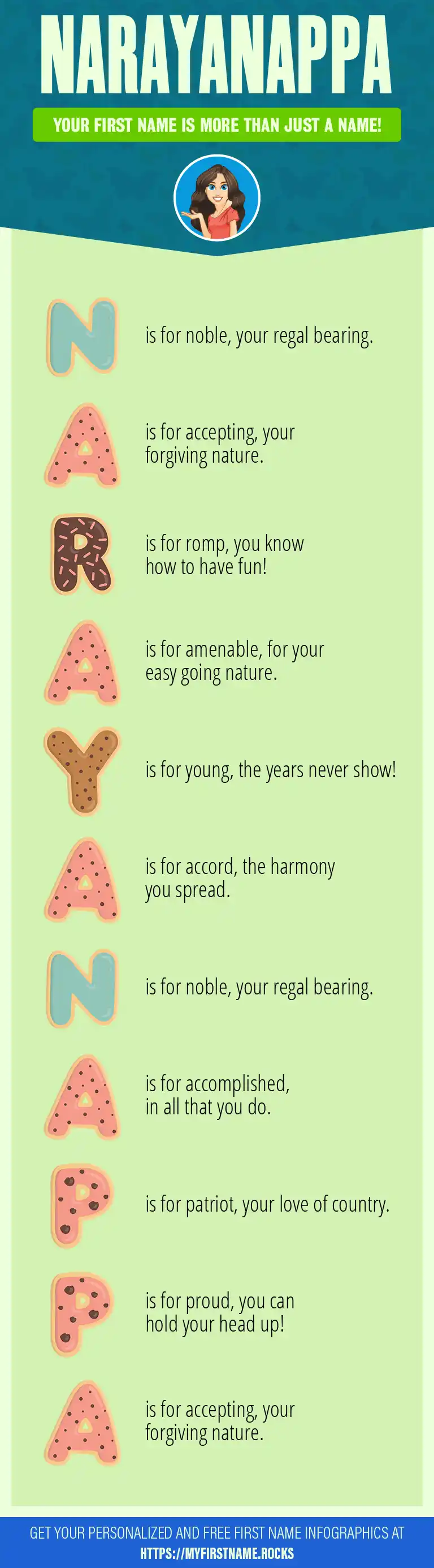 NARAYANAPPA

YOUR FIRST NAME IS MORE THAN JUST A NAME!

N is for noble, your regal bearing.

A is for accepting, your forgiving nature.

R is for romp, you know how to have fun!

A is for amenable, for your easy going nature.

Y is for young, the years never show!

A is for accord, the harmony you spread.

N is for noble, your regal bearing.

A is for accomplished, in all that you do.

P is for patriot, your love of country.

P is for proud, you can hold your head up!

A is for accepting, your forgiving nature.

GET YOUR PERSONALIZED AND FREE FIRST NAME INFOGRAPHICS AT HTTPS://MYFIRSTNAME.ROCKS