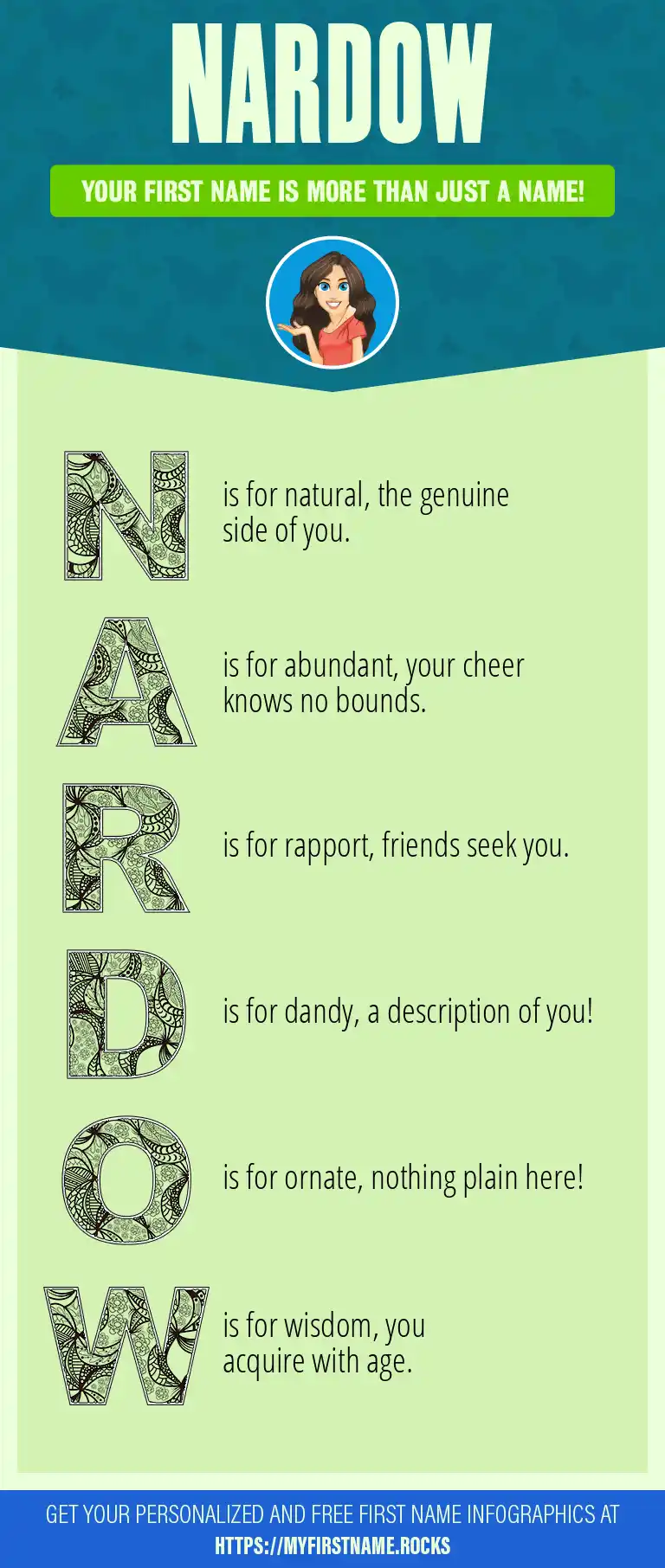 NARDOW

YOUR FIRST NAME IS MORE THAN JUST A NAME!

N is for natural, the genuine side of you.

A is for abundant, your cheer knows no bounds.

R is for rapport, friends seek you.

D is for dandy, a description of you!

O is for ornate, nothing plain here!

W is for wisdom, you acquire with age.

GET YOUR PERSONALIZED AND FREE FIRST NAME INFOGRAPHICS AT HTTPS://MYFIRSTNAME.ROCKS