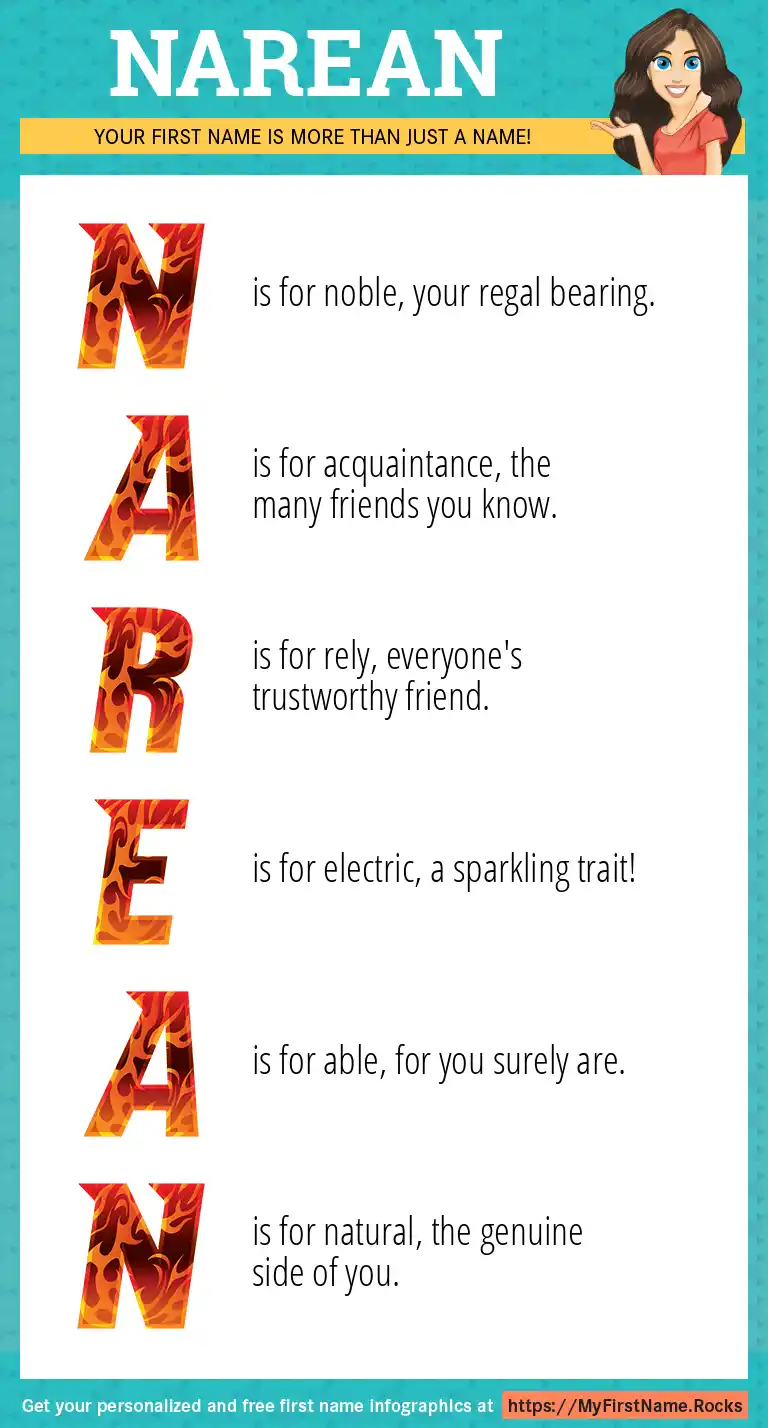 NAREAN

YOUR FIRST NAME IS MORE THAN JUST A NAME!

N is for noble, your regal bearing.

A is for acquaintance, the many friends you know.

R is for rely, everyone's trustworthy friend.

E is for electric, a sparkling trait!

A is for able, for you surely are.

N is for natural, the genuine side of you.

Get your personalized and free first name infographics at https://MyFirstName.Rocks