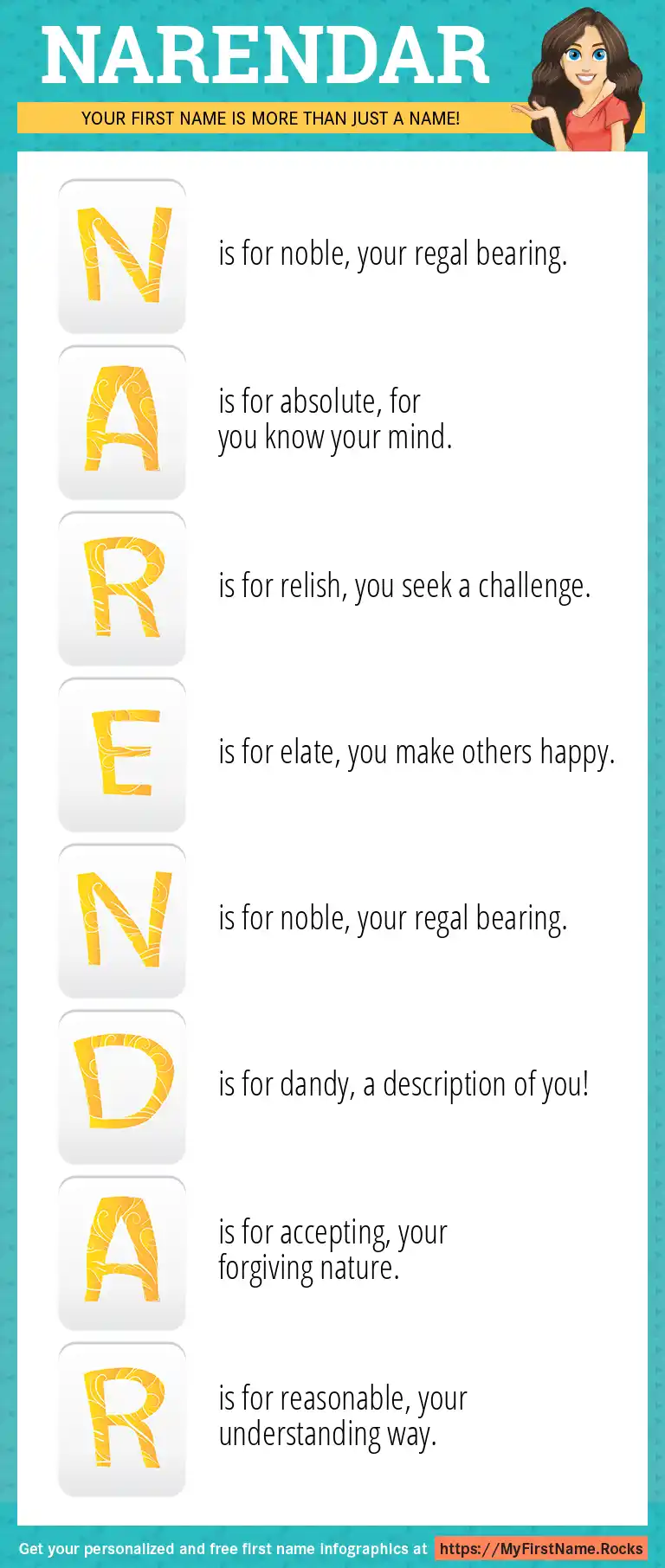 NARENDAR

YOUR FIRST NAME IS MORE THAN JUST A NAME!

N is for noble, your regal bearing.

A is for absolute, for you know your mind.

R is for relish, you seek a challenge.

E is for elate, you make others happy.

N is for noble, your regal bearing.

D is for dandy, a description of you!

A is for accepting, your forgiving nature.

R is for reasonable, your understanding way.

Get your personalized and free first name infographics at https://MyFirstName.Rocks