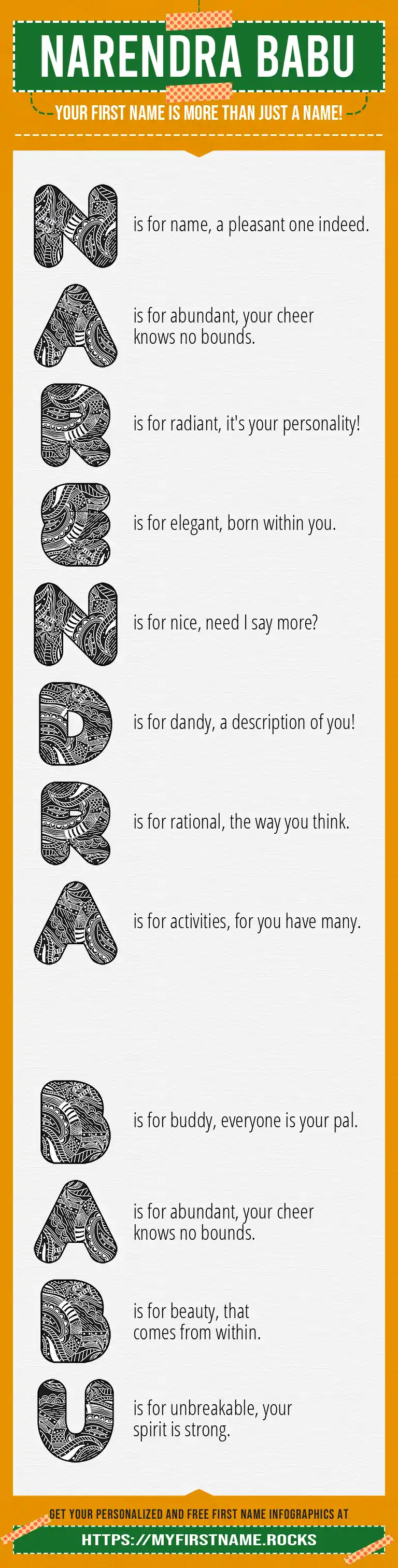 NARENDRA BABU

YOUR FIRST NAME IS MORE THAN JUST A NAME!

N is for name, a pleasant one indeed.

A is for abundant, your cheer knows no bounds.

R is for radiant, it's your personality!

E is for elegant, born within you.

N is for nice, need I say more?

D is for dandy, a description of you!

R is for rational, the way you think.

A is for activities, for you have many.

B is for buddy, everyone is your pal.

A is for abundant, your cheer knows no bounds.

B is for beauty, that comes from within.

U is for unbreakable, your spirit is strong.

GET YOUR PERSONALIZED AND FREE FIRST NAME INFOGRAPHICS AT

HTTPS://MYFIRSTNAME.ROCKS