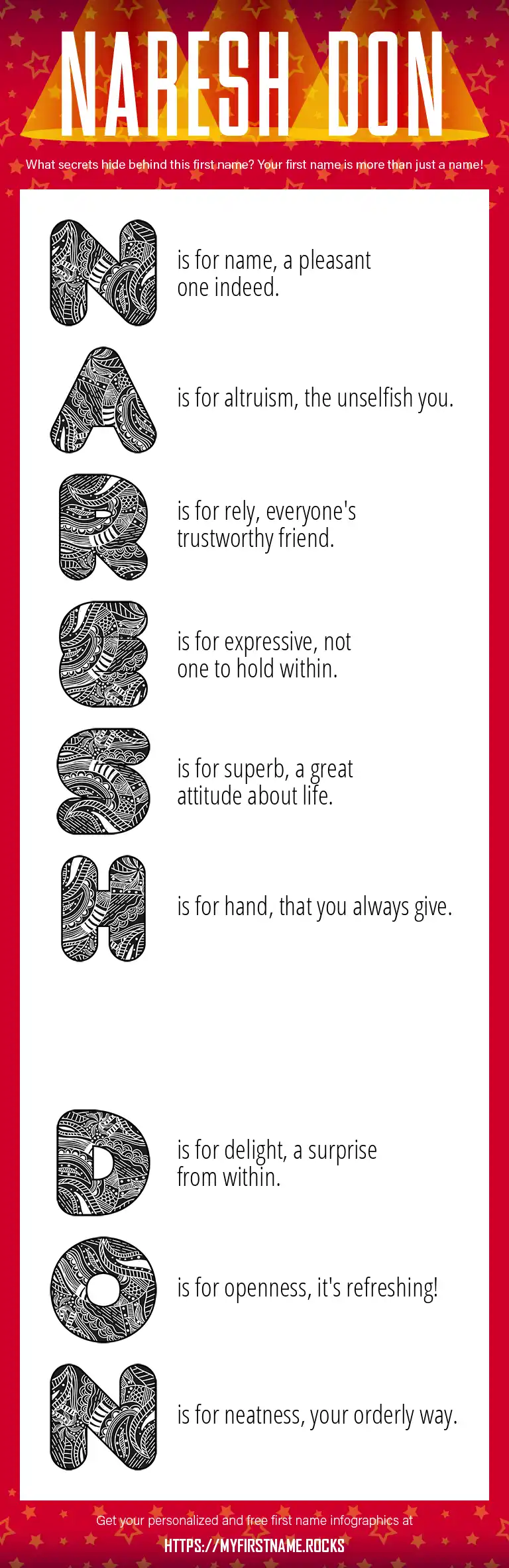 NARESH DON

What secrets hide behind this first name? Your first name is more than just a name!

N is for name, a pleasant one indeed.

A is for altruism, the unselfish you.

R is for rely, everyone's trustworthy friend.

E is for expressive, not one to hold within.

S is for superb, a great attitude about life.

H is for hand, that you always give.

D is for delight, a surprise from within.

O is for openness, it's refreshing!

N is for neatness, your orderly way.

Get your personalized and free first name infographics at

HTTPS://MYFIRSTNAME.ROCKS