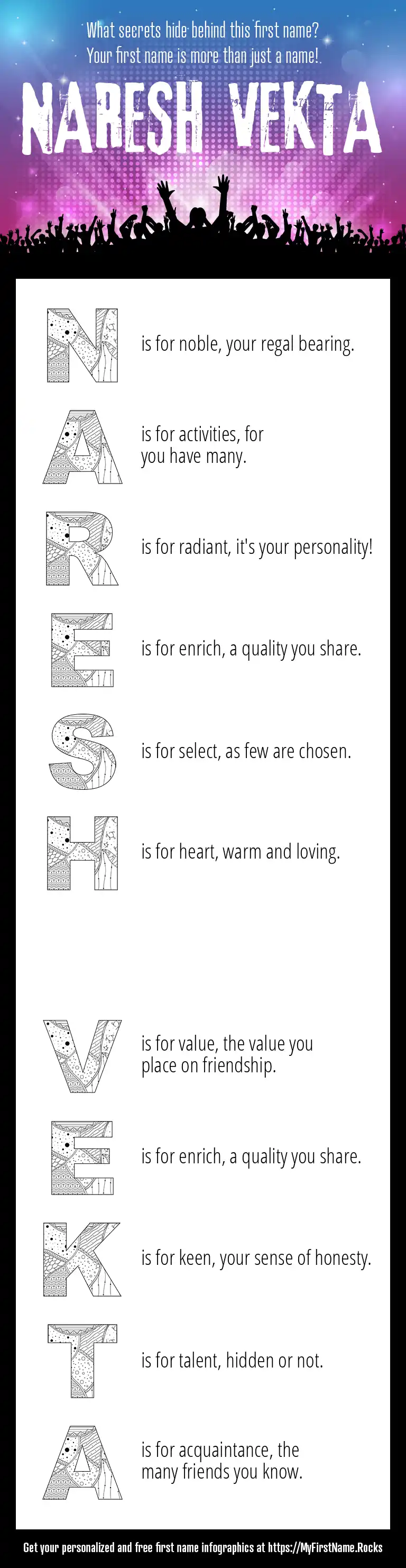 What secrets hide behind this first name?
Your first name is more than just a name!

NARESH VEKTA

N is for noble, your regal bearing.

A is for activities, for you have many.

R is for radiant, it's your personality!

E is for enrich, a quality you share.

S is for select, as few are chosen.

H is for heart, warm and loving.

V is for value, the value you place on friendship.

E is for enrich, a quality you share.

K is for keen, your sense of honesty.

T is for talent, hidden or not.

A is for acquaintance, the many friends you know.

Get your personalized and free first name infographics at https://MyFirstName.Rocks