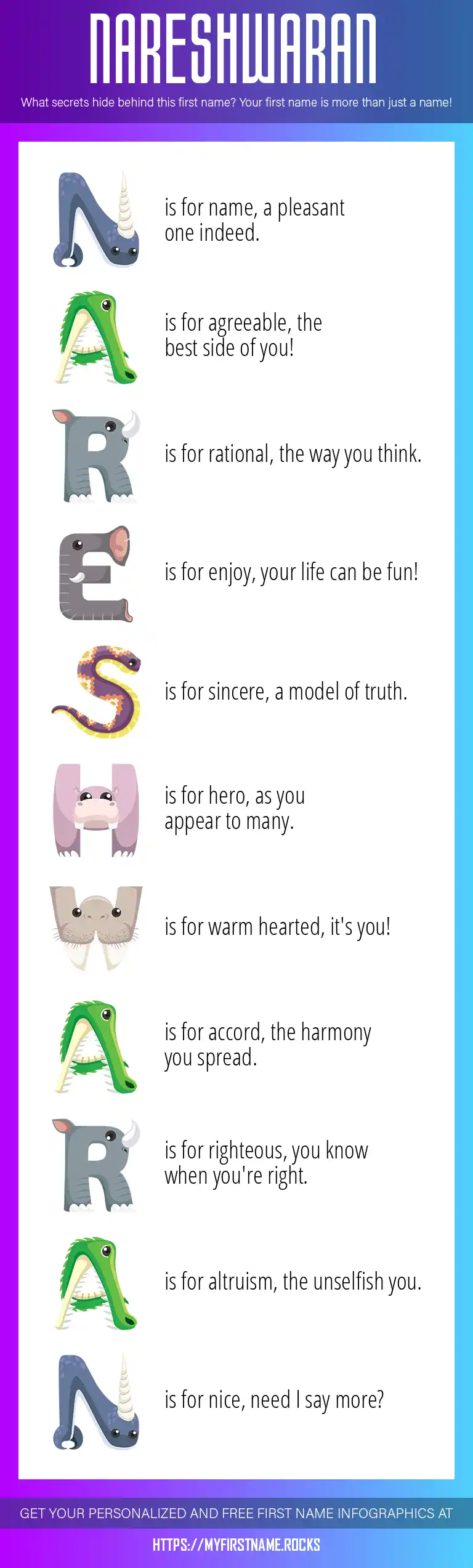 NARESHWARAN

What secrets hide behind this first name? Your first name is more than just a name!

N is for name, a pleasant one indeed.

A is for agreeable, the best side of you!

R is for rational, the way you think.

E is for enjoy, your life can be fun!

S is for sincere, a model of truth.

H is for hero, as you appear to many.

W is for warm hearted, it's you!

A is for accord, the harmony you spread.

R is for righteous, you know when you're right.

A is for altruism, the unselfish you.

N is for nice, need I say more?

GET YOUR PERSONALIZED AND FREE FIRST NAME INFOGRAPHICS AT

HTTPS://MYFIRSTNAME.ROCKS