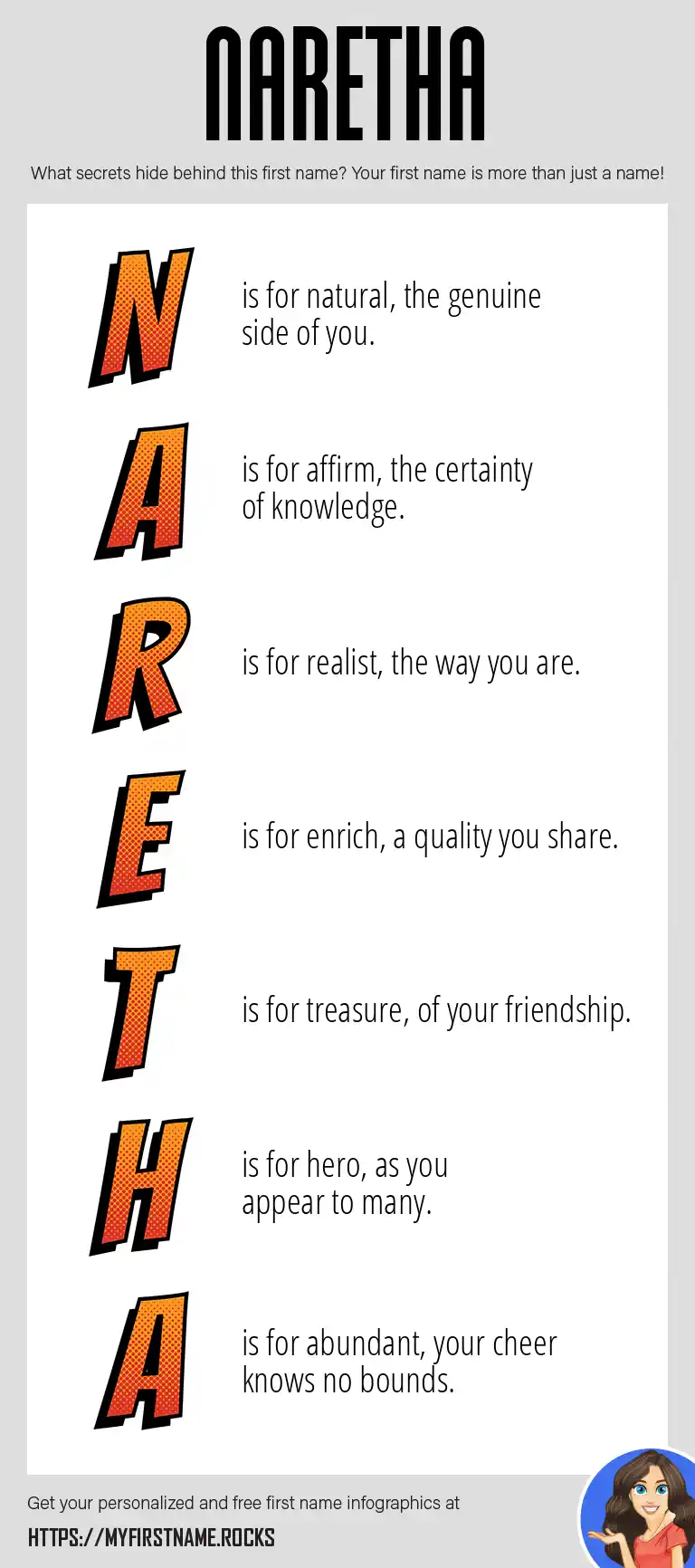 NARETHA

What secrets hide behind this first name? Your first name is more than just a name!

N is for natural, the genuine side of you.

A is for affirm, the certainty of knowledge.

R is for realist, the way you are.

E is for enrich, a quality you share.

T is for treasure, of your friendship.

H is for hero, as you appear to many.

A is for abundant, your cheer knows no bounds.

Get your personalized and free first name infographics at

HTTPS://MYFIRSTNAME.ROCKS