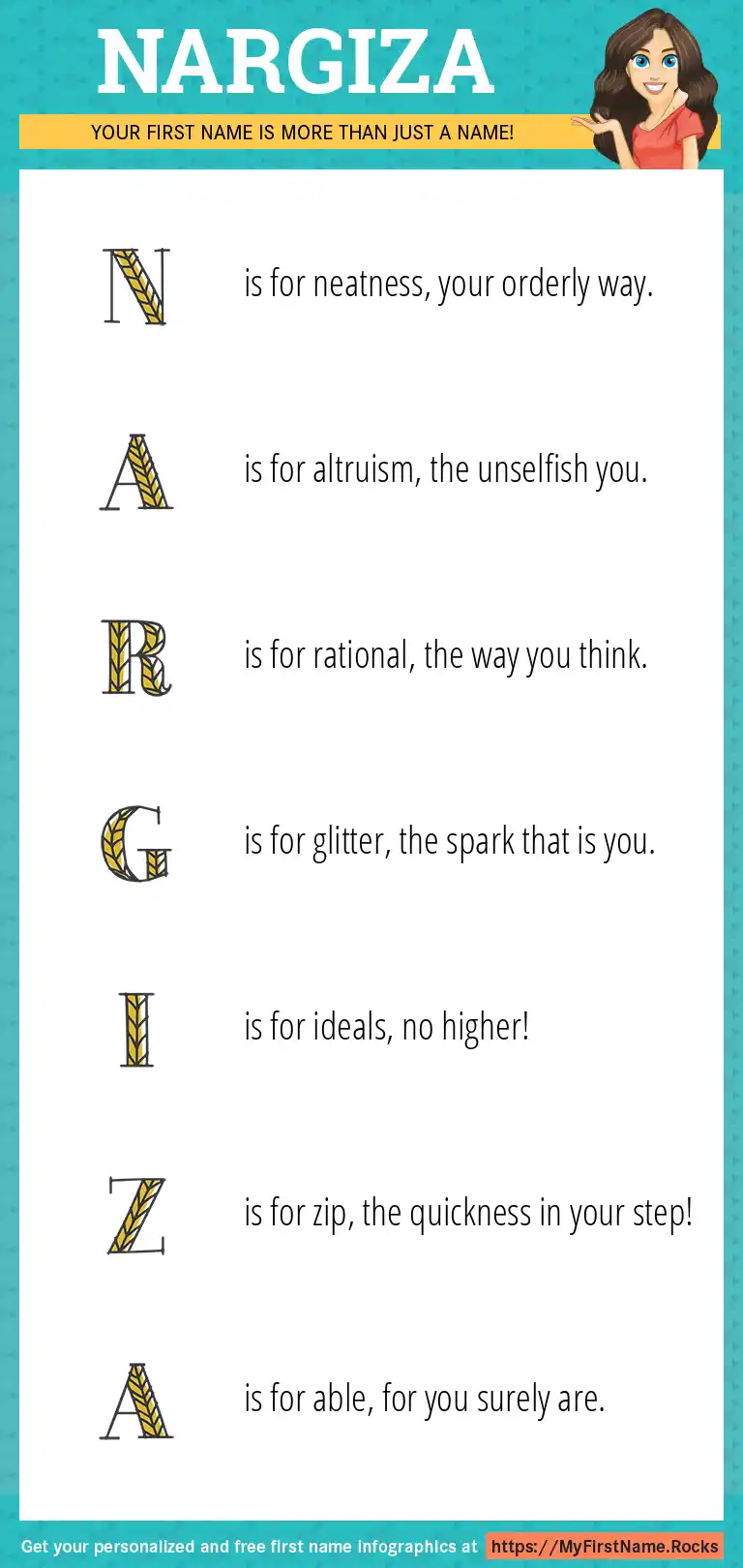 NARGIZA

YOUR FIRST NAME IS MORE THAN JUST A NAME!

N is for neatness, your orderly way.

A is for altruism, the unselfish you.

R is for rational, the way you think.

G is for glitter, the spark that is you.

I is for ideals, no higher!

Z is for zip, the quickness in your step!

A is for able, for you surely are.

Get your personalized and free first name infographics at https://MyFirstName.Rocks